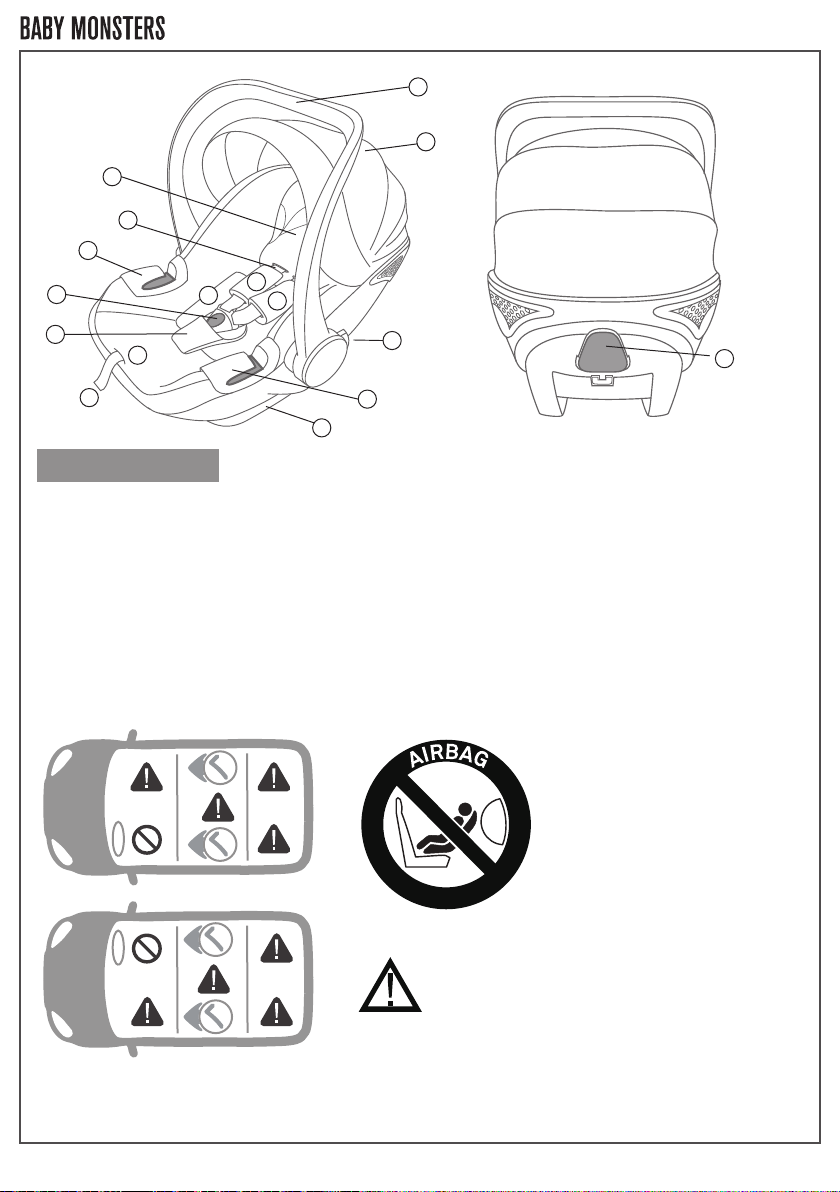 BABY MONSTERS

AIRBAG