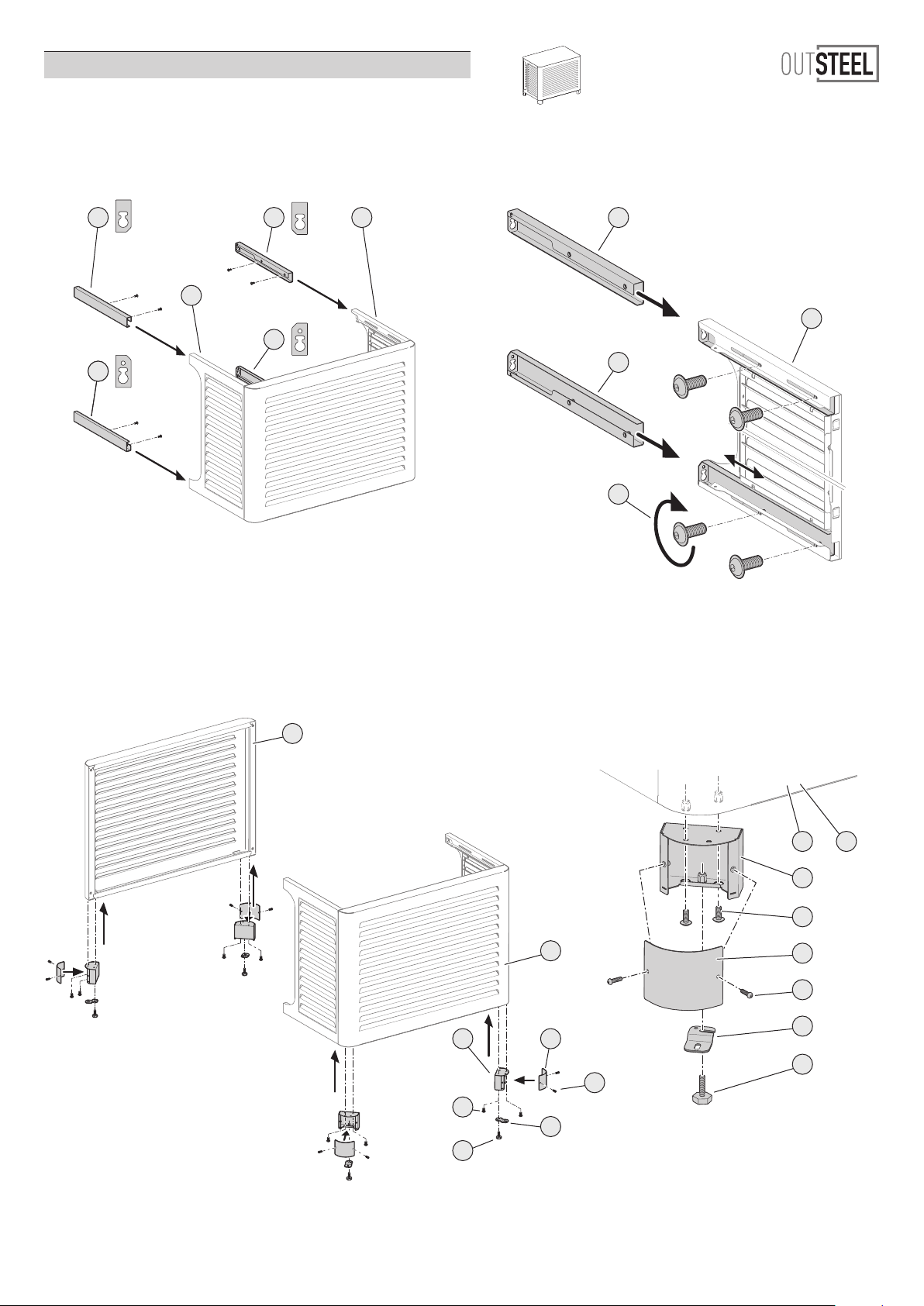 OUTSTEEL