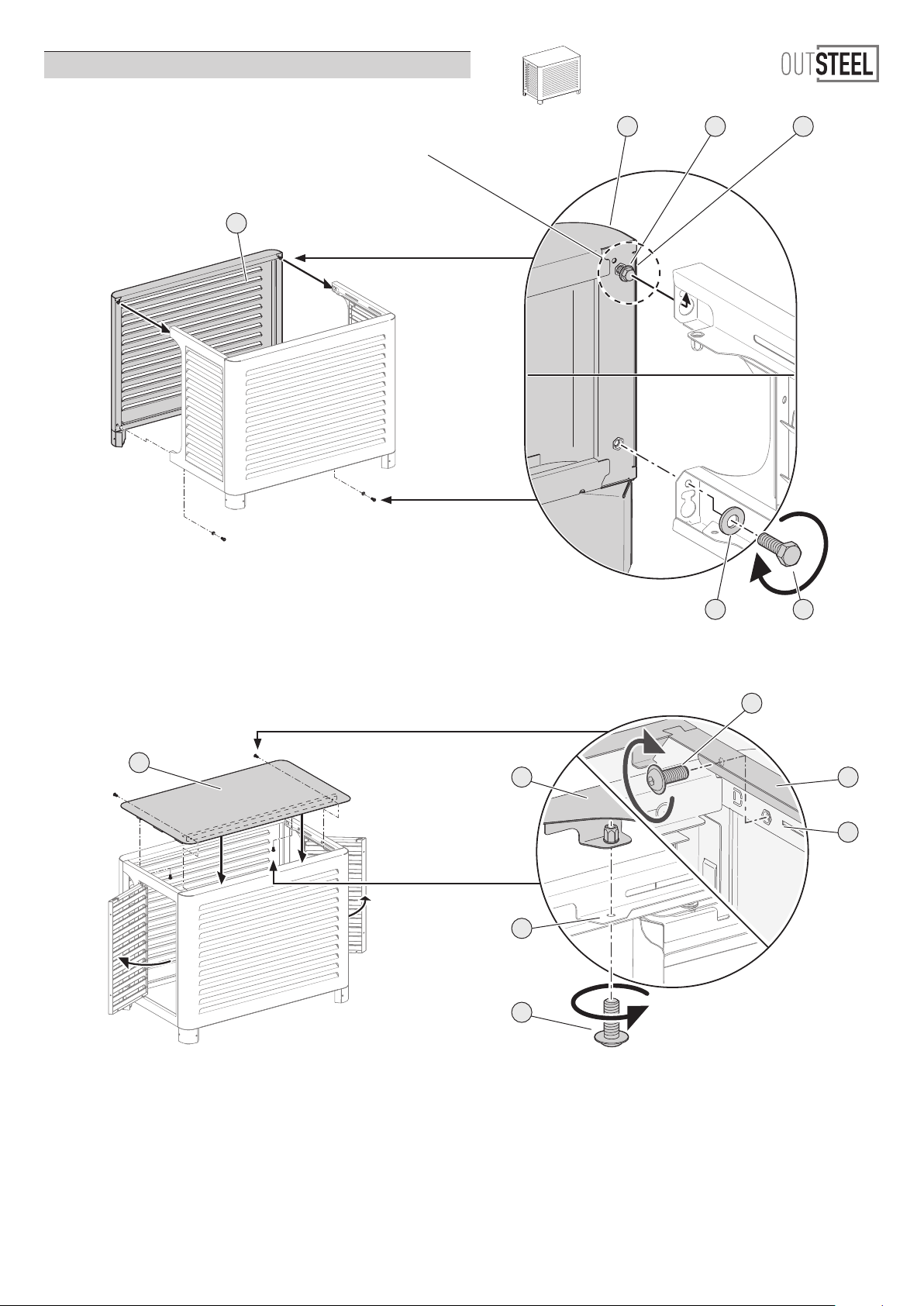 OUTSTEEL