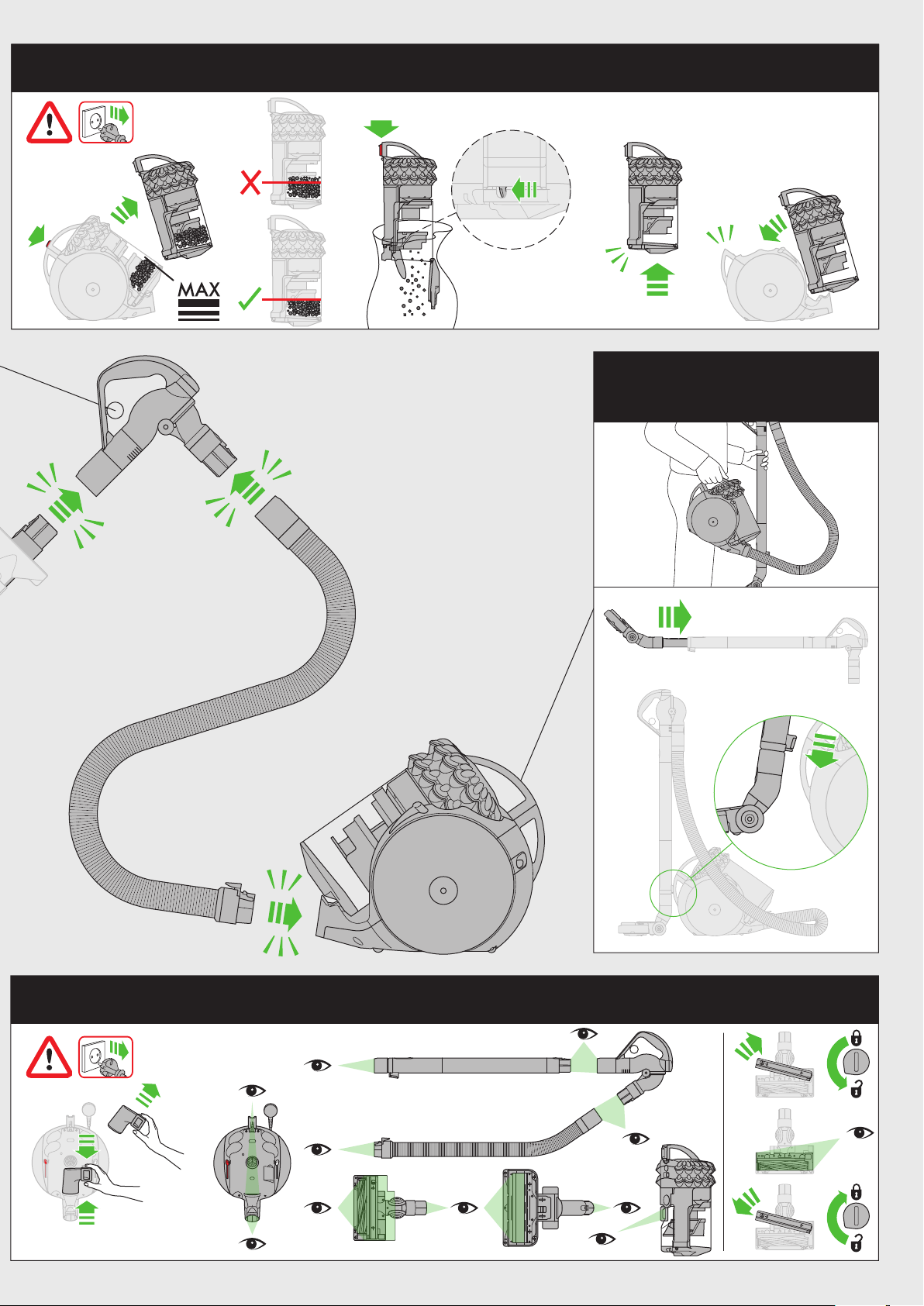 MAX