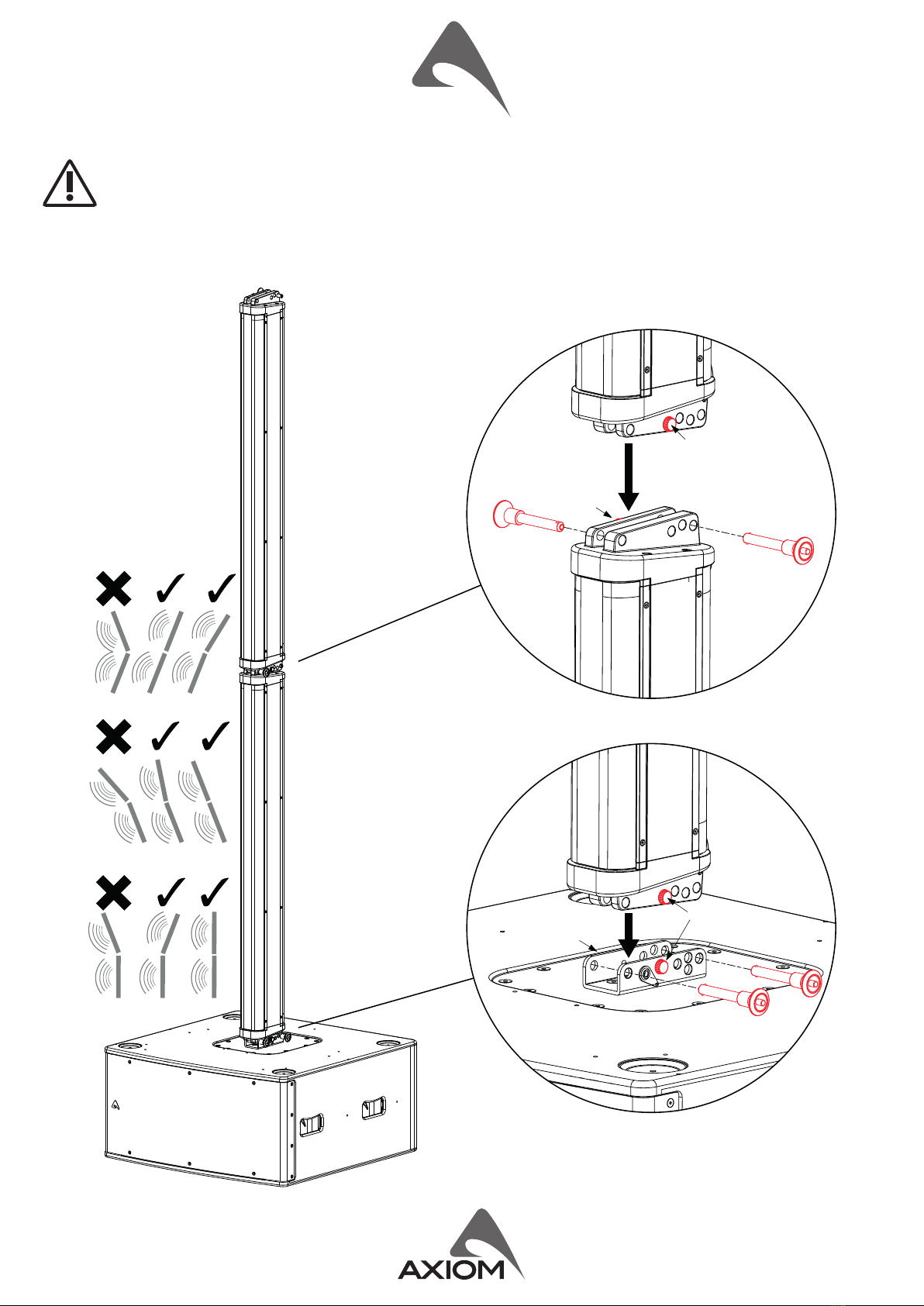 AXIOM