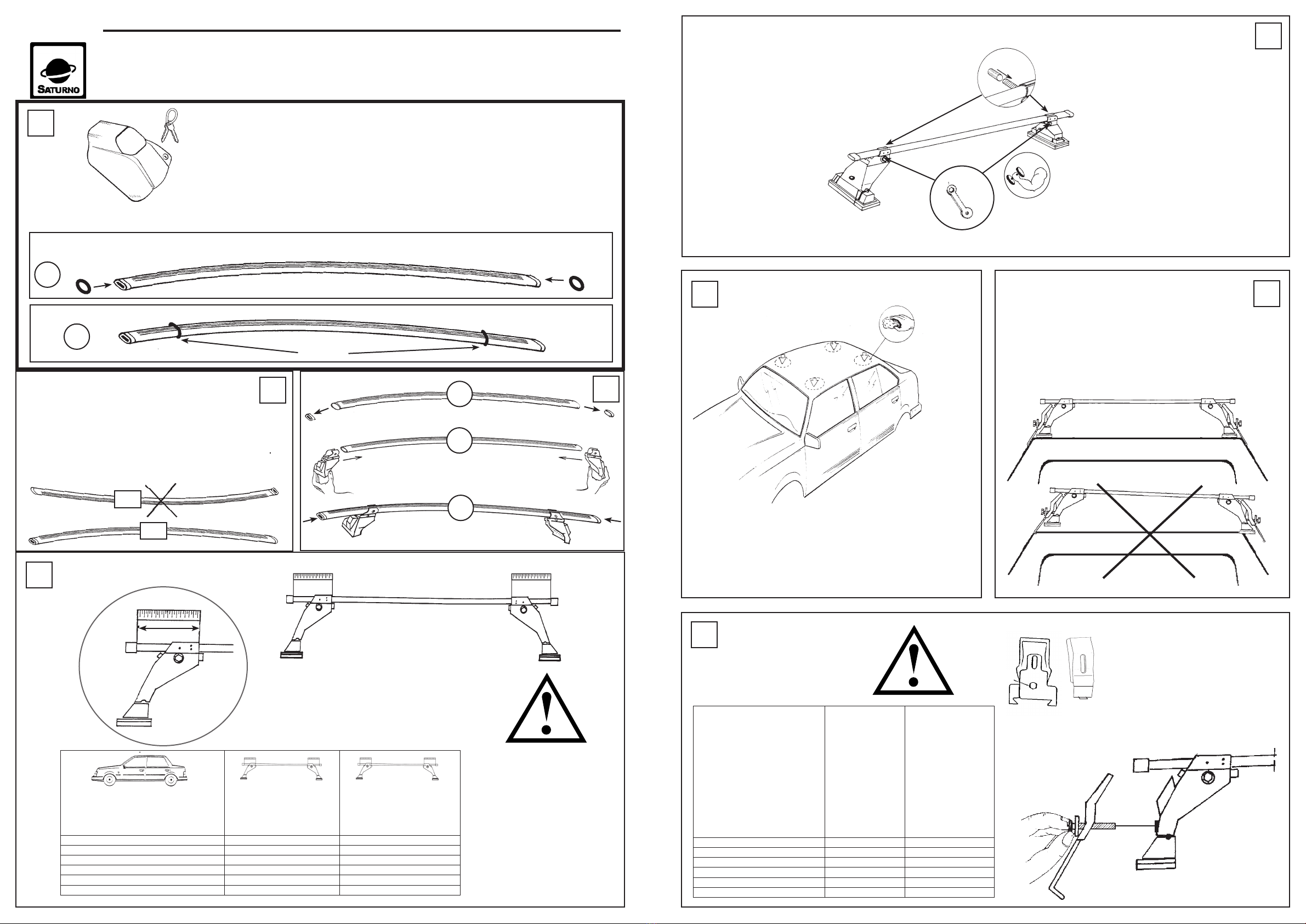 SATURNO