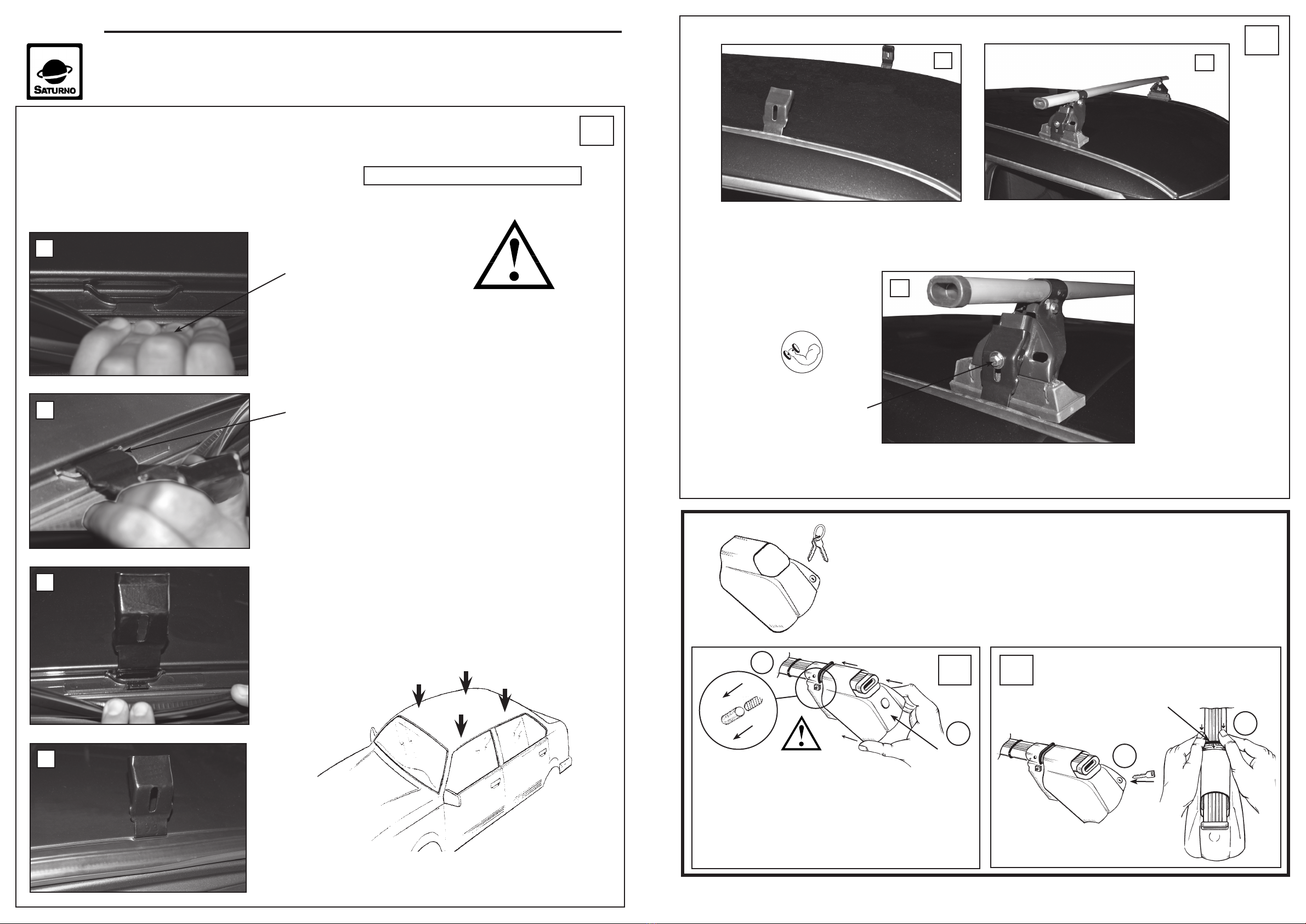 SATURNO