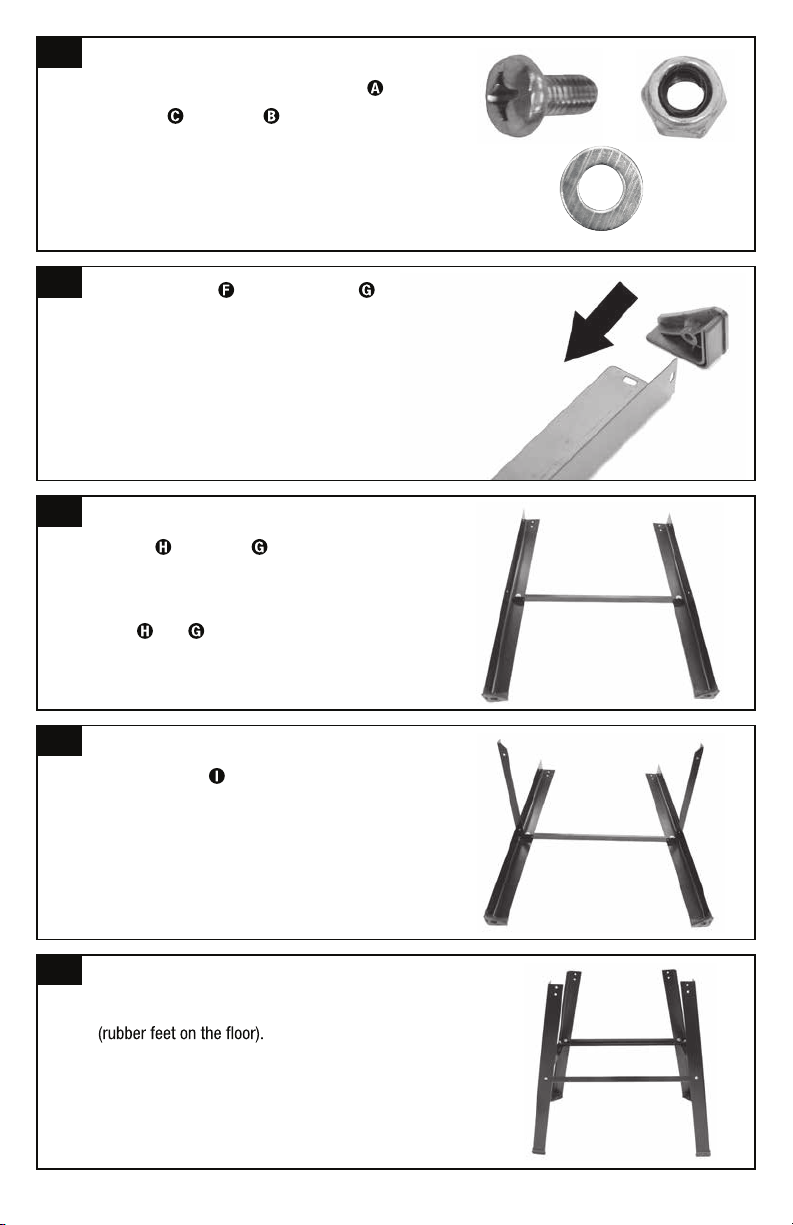 A
C B

F G

H G

H G

I

(rubber feet on the floor).