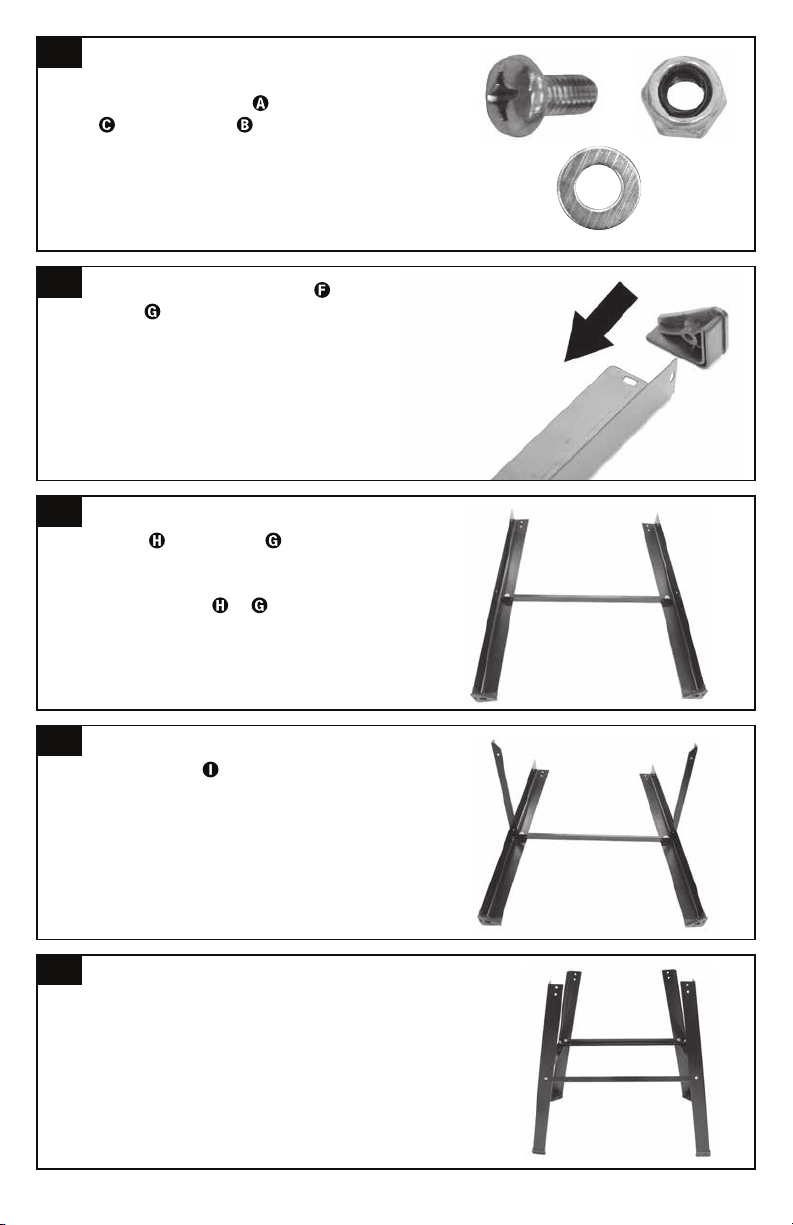 A
C B

F
G

H G

H G

I