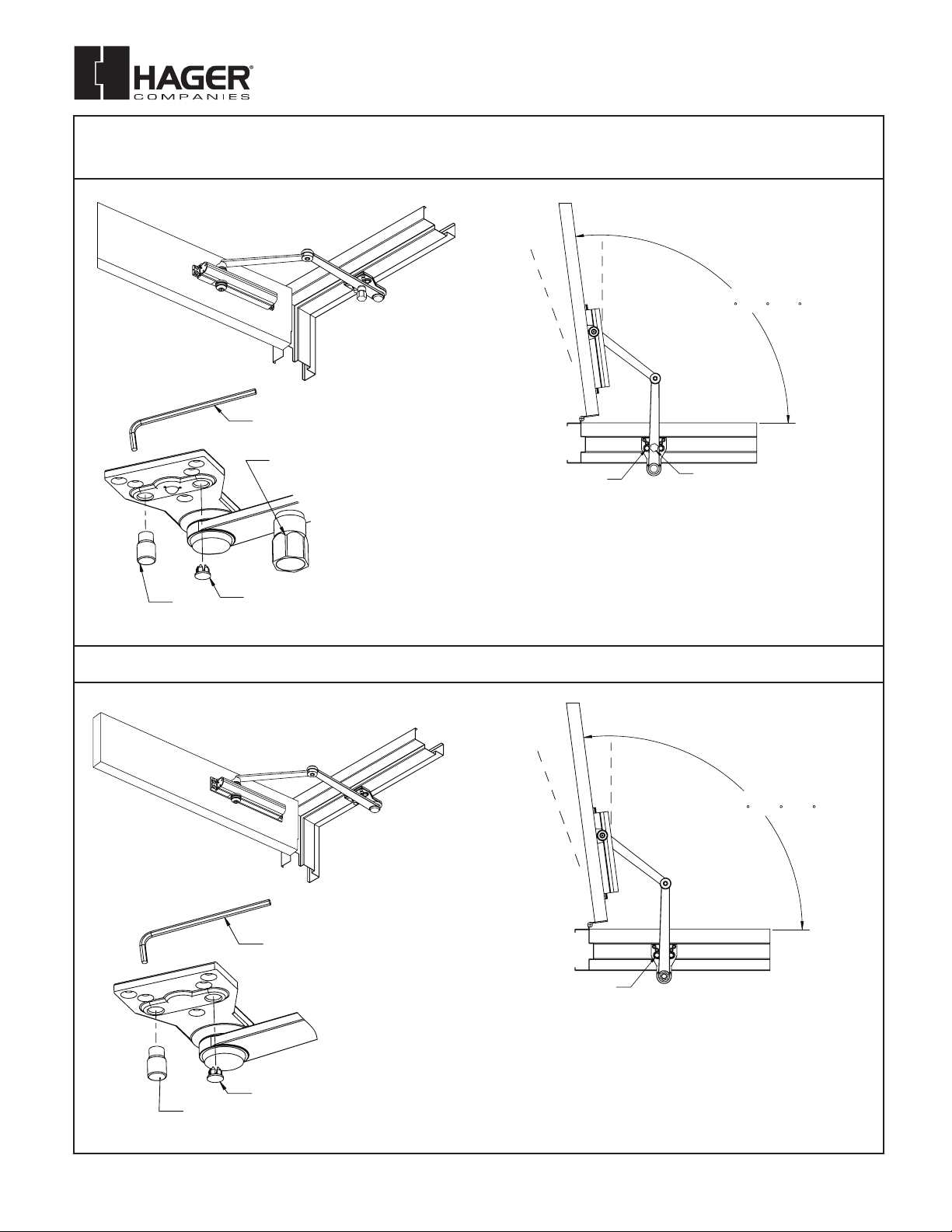 HAGER®
COMPANIES