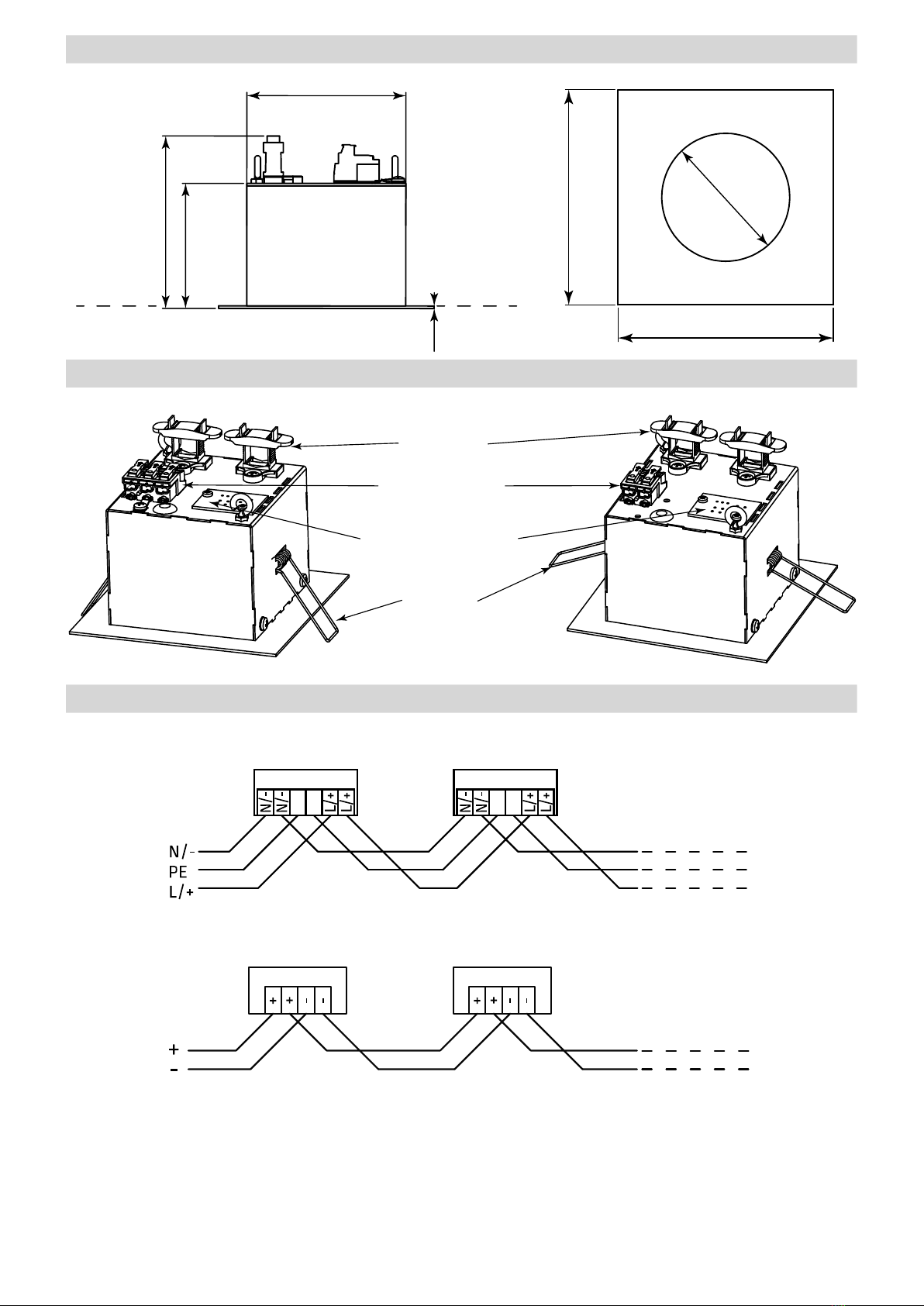 N/-
N/-
L/+
L/+
N/-
N/-
L/+
L/+

N/-
PE
L/+

+
+
-
-
+
+
-
-

+
-