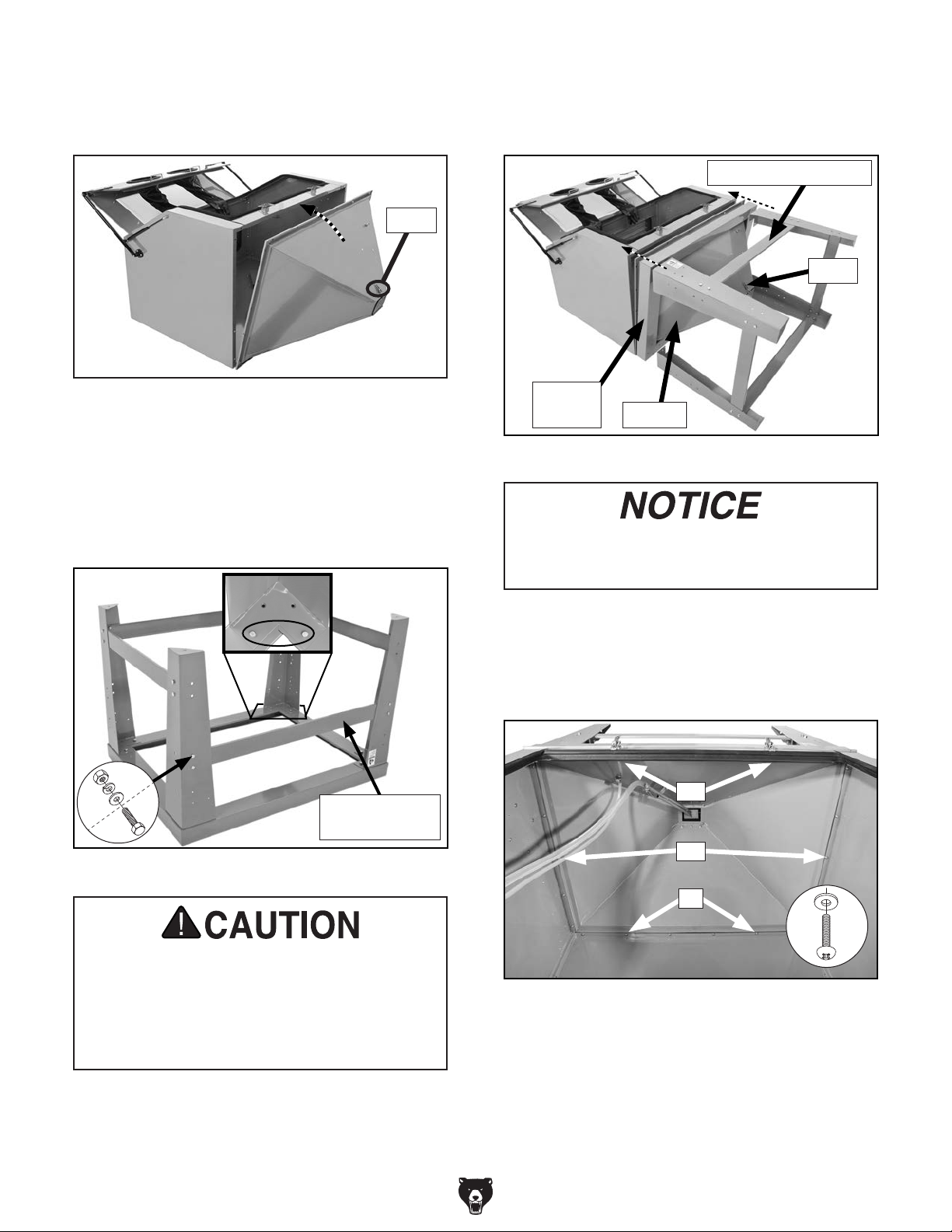 NOTICE

CAUTION