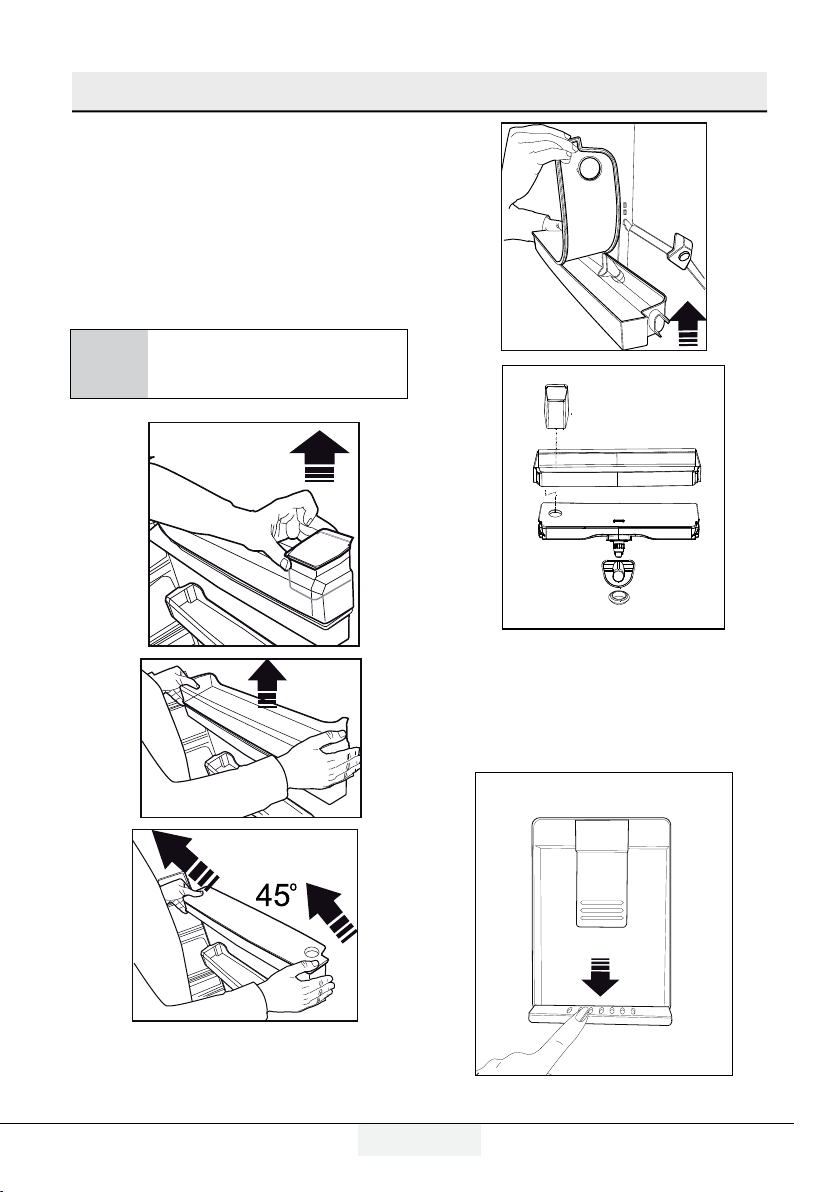 45°