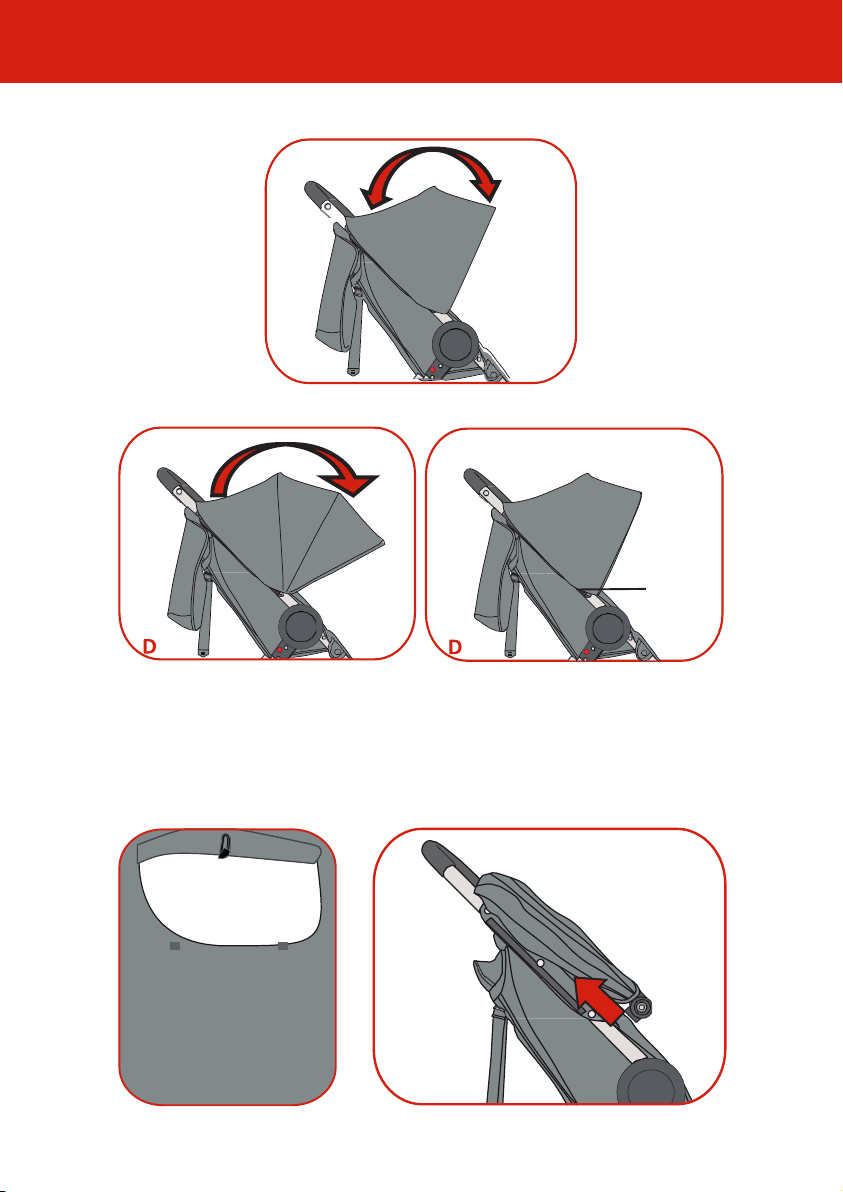 D

D