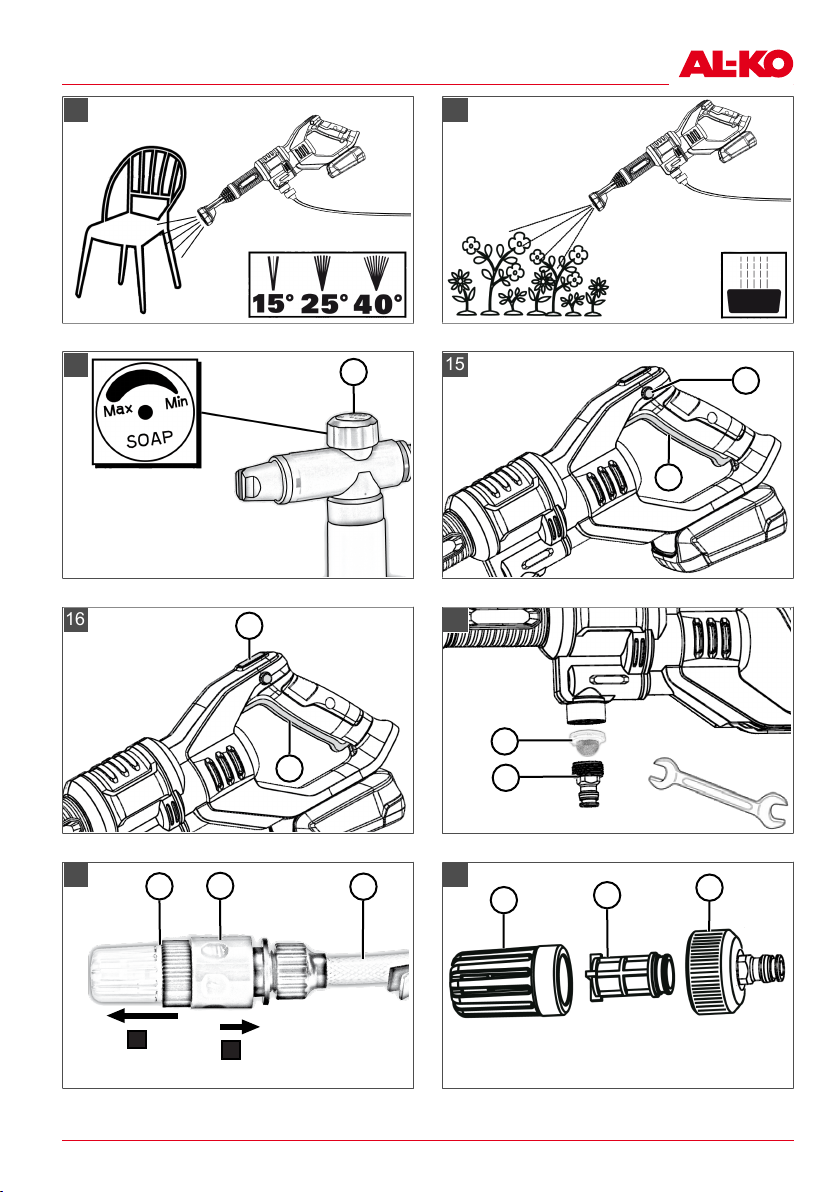 AL-KO

15° 25° 40°

Max Min
SOAP

15

16