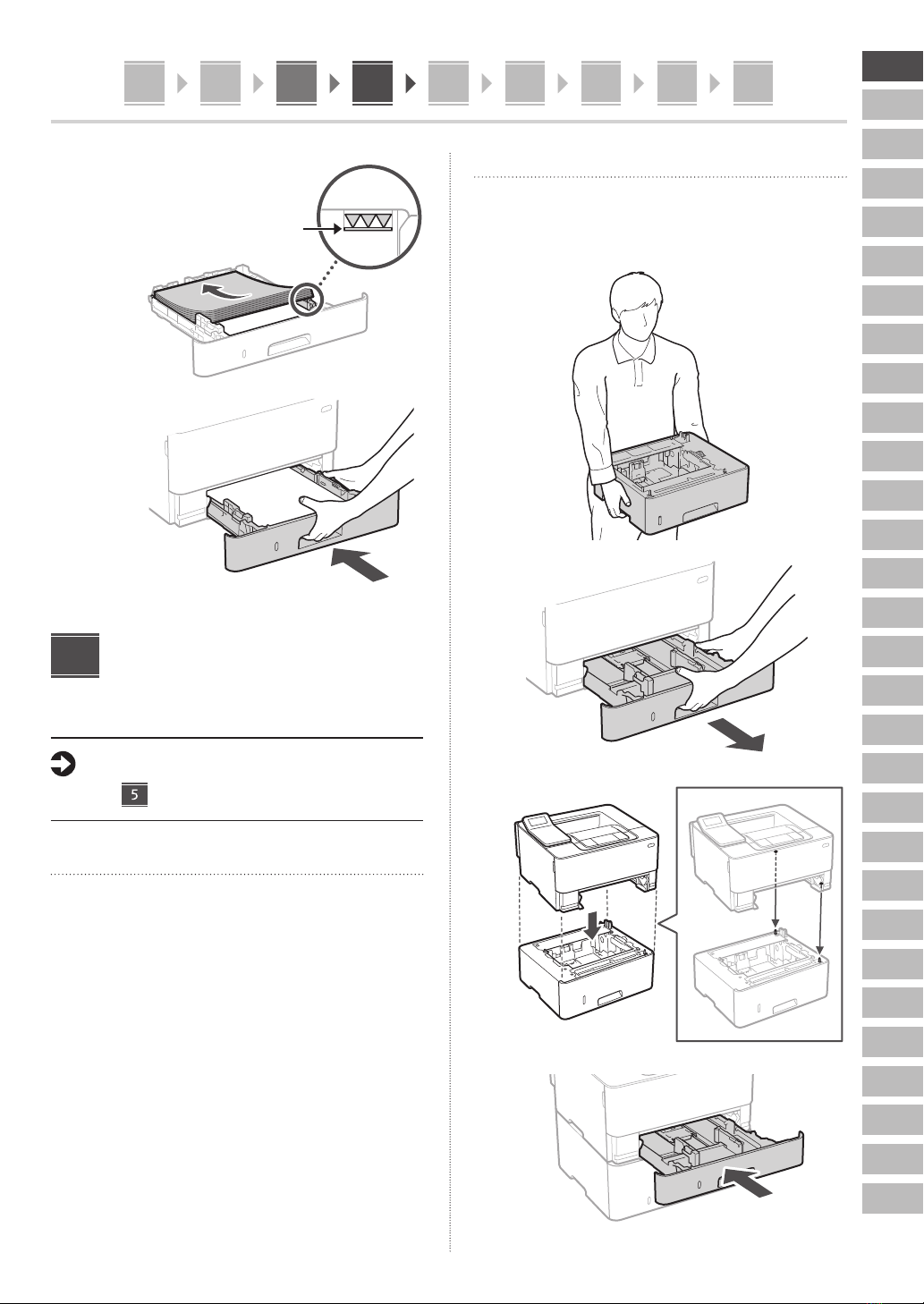 5