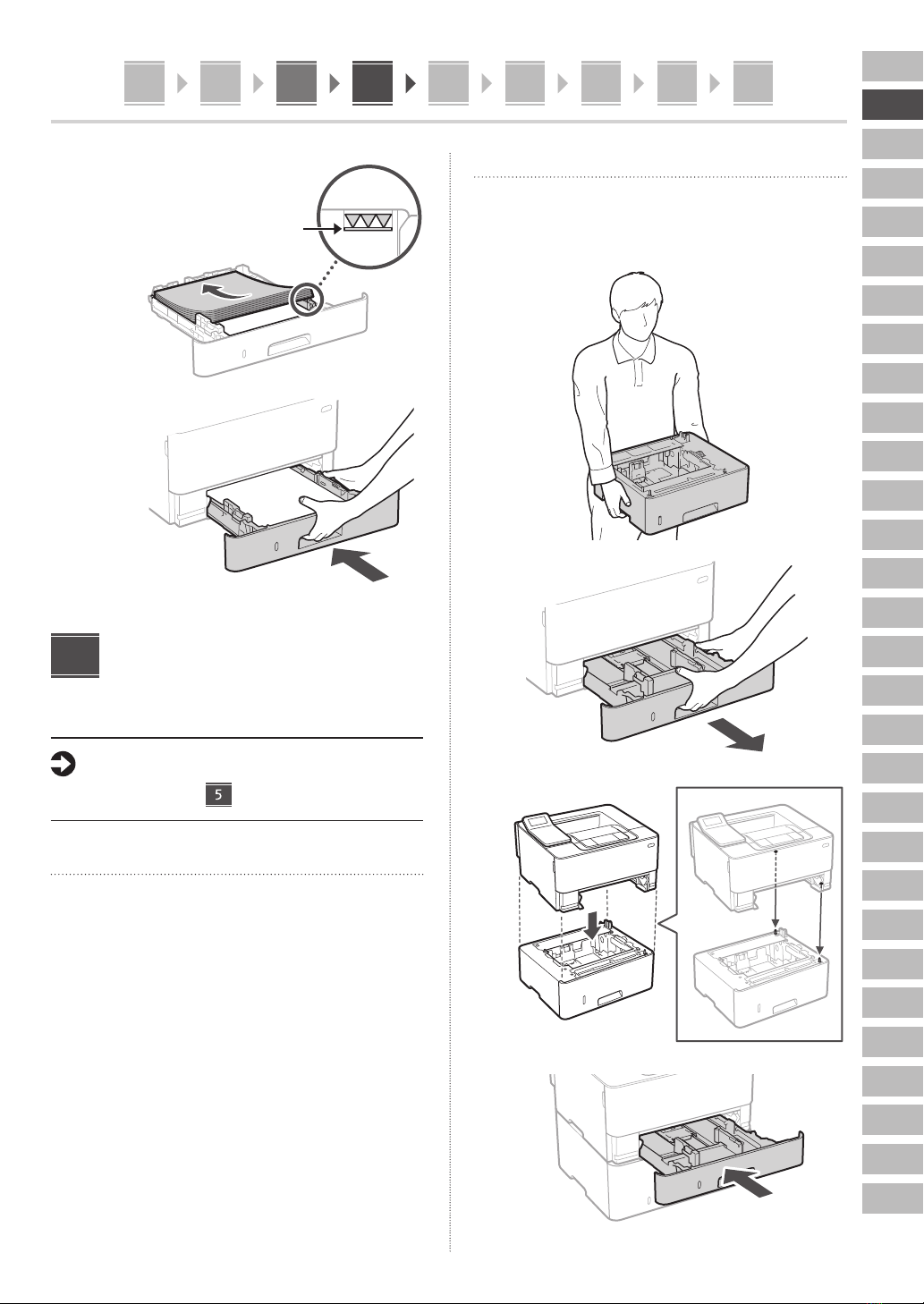 5