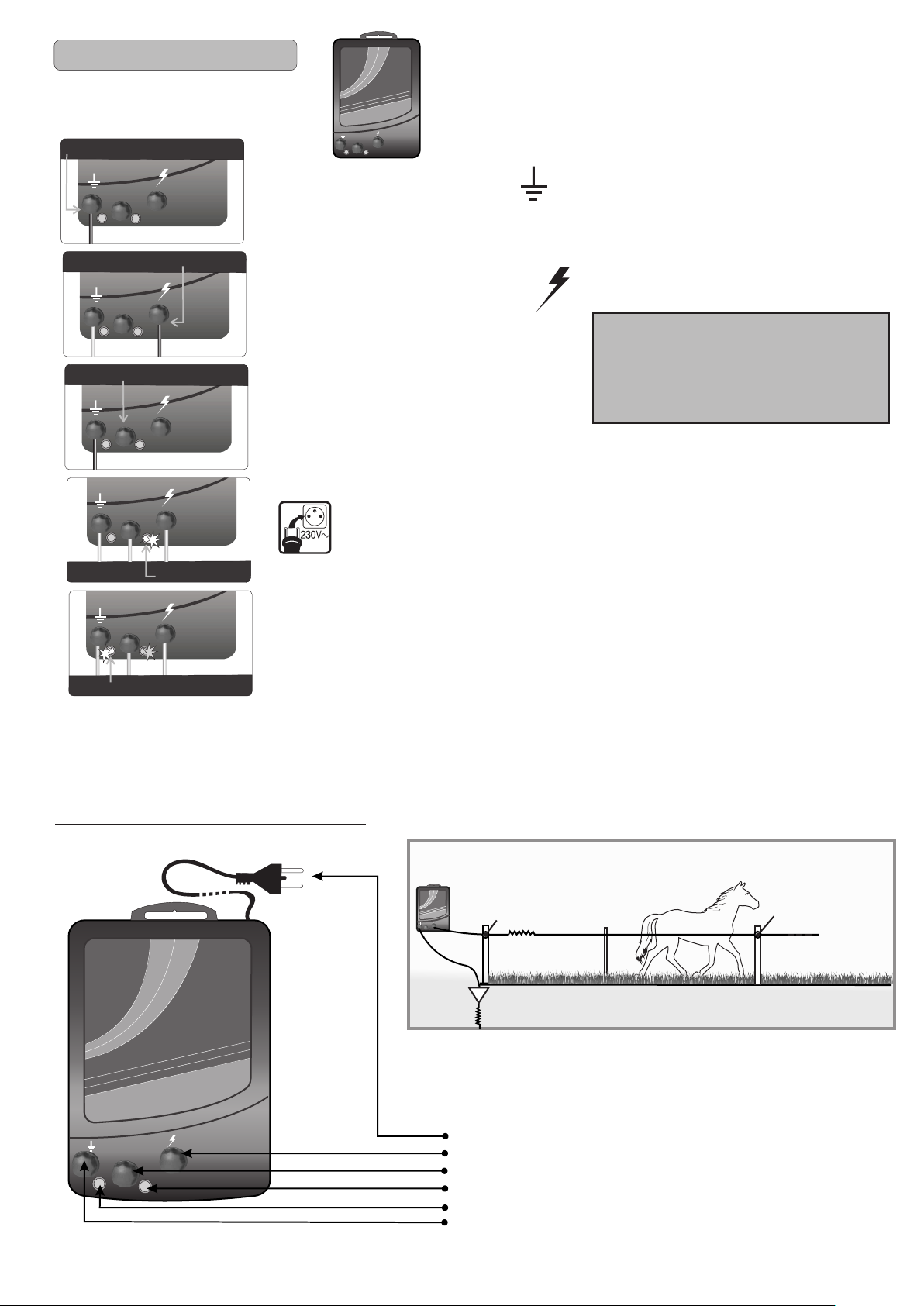 230V~