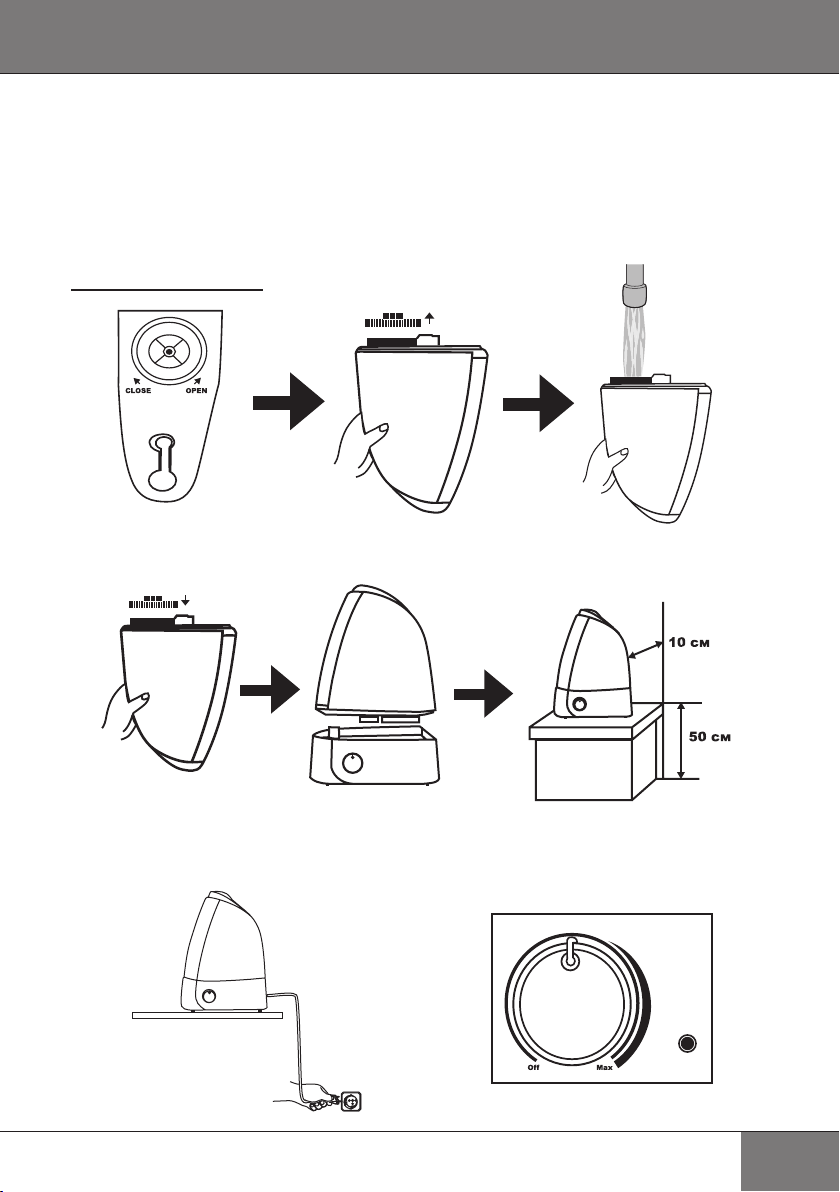 CLOSE OPEN

10 см

50 см

Off Max