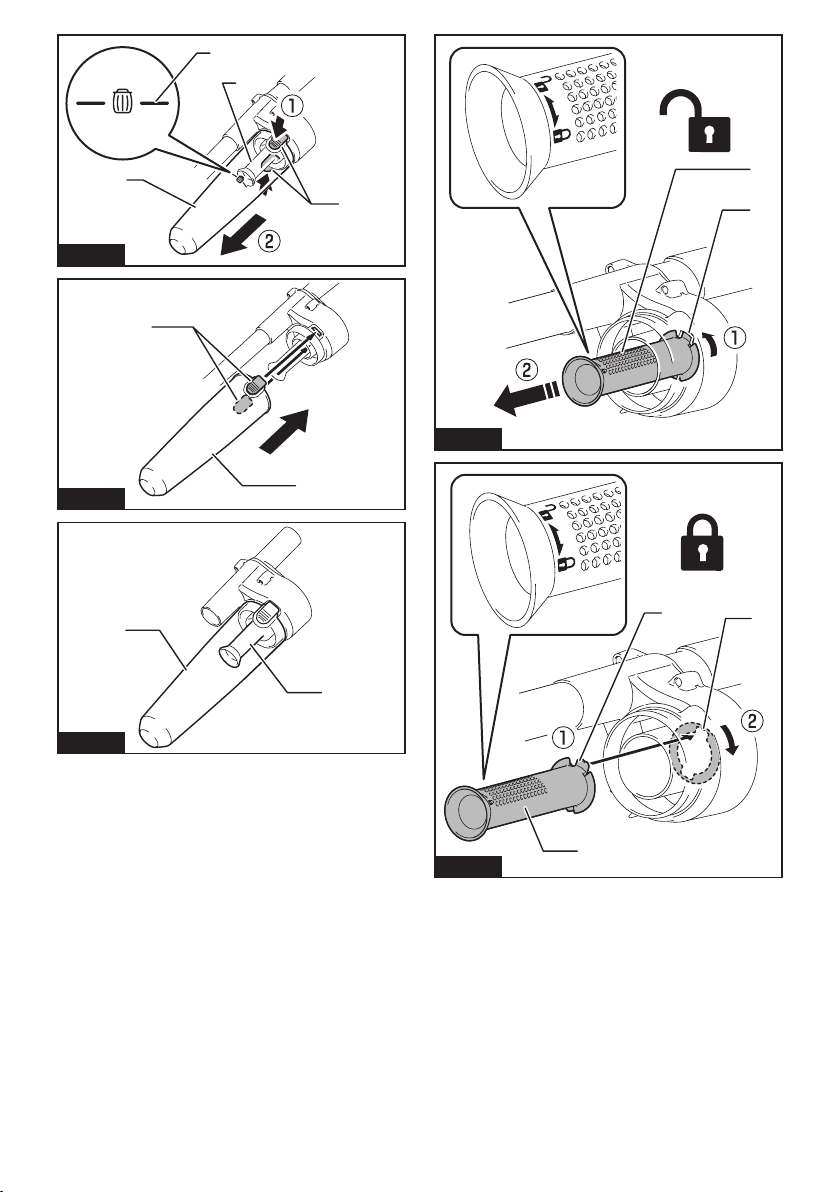 ①
②
②
①
①
②