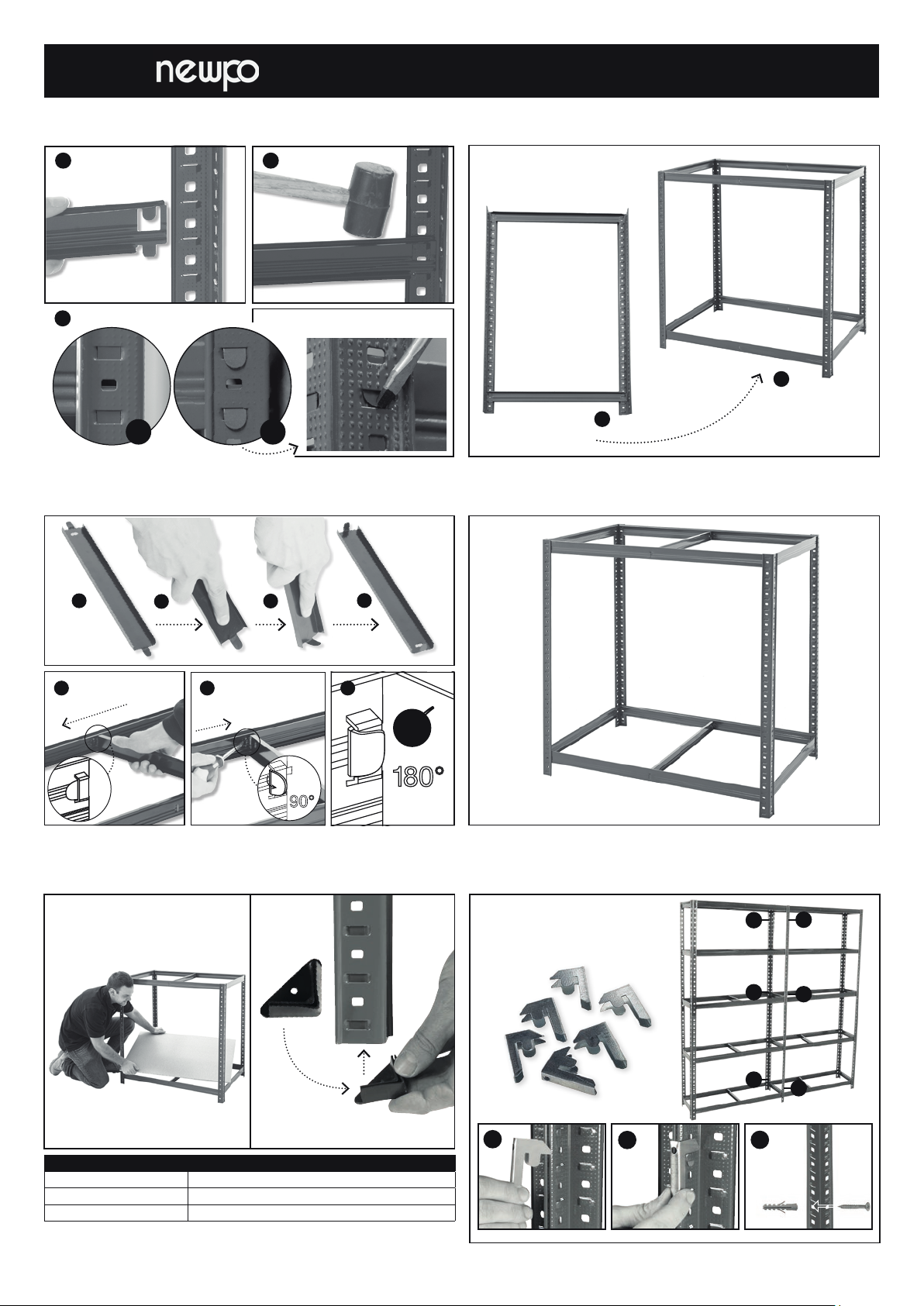 newpo

90°

180°