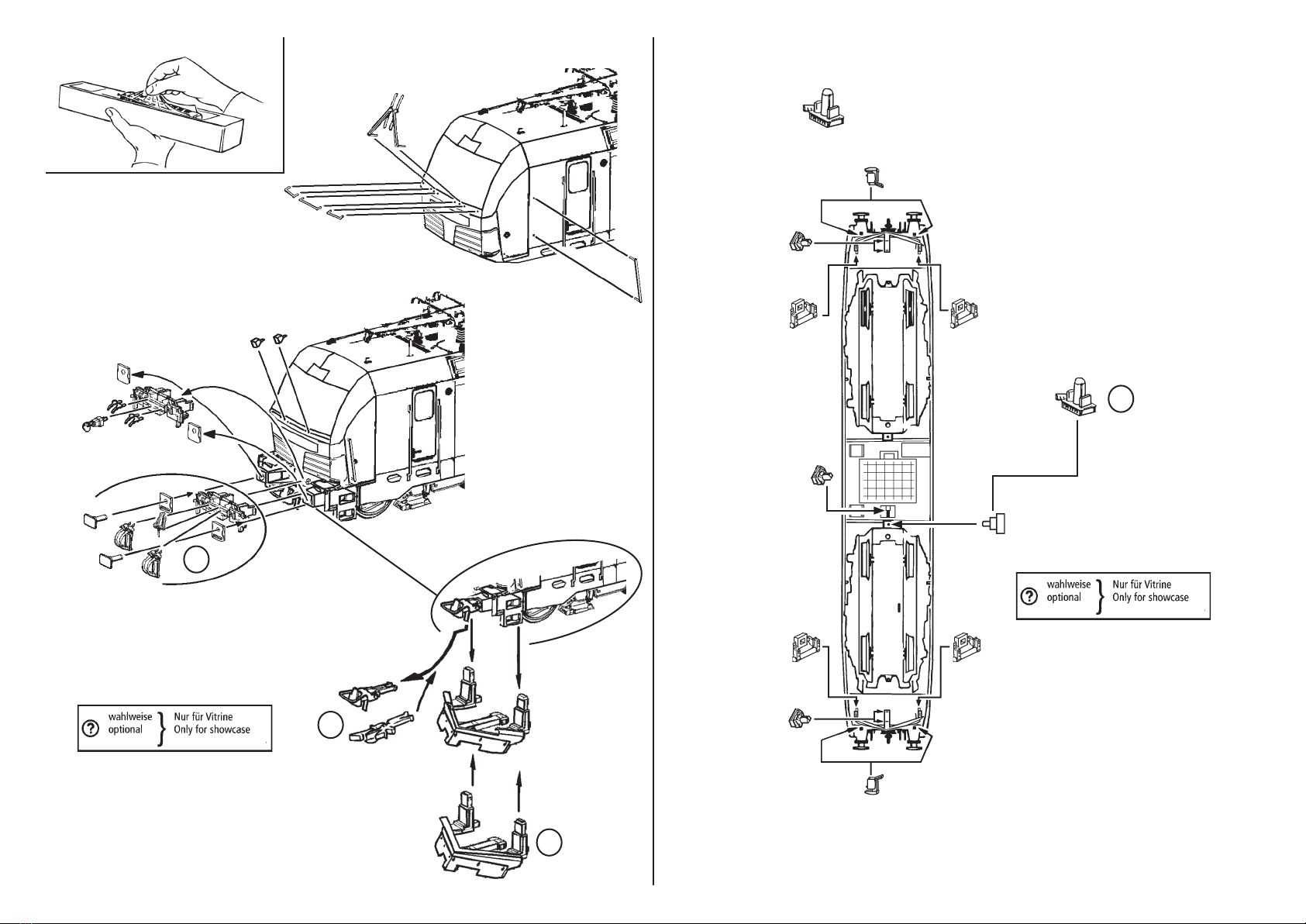 ? wahlweise optional } Nur für Vitrine Only for showcase

? wahlweise optional } Nur für Vitrine Only for showcase