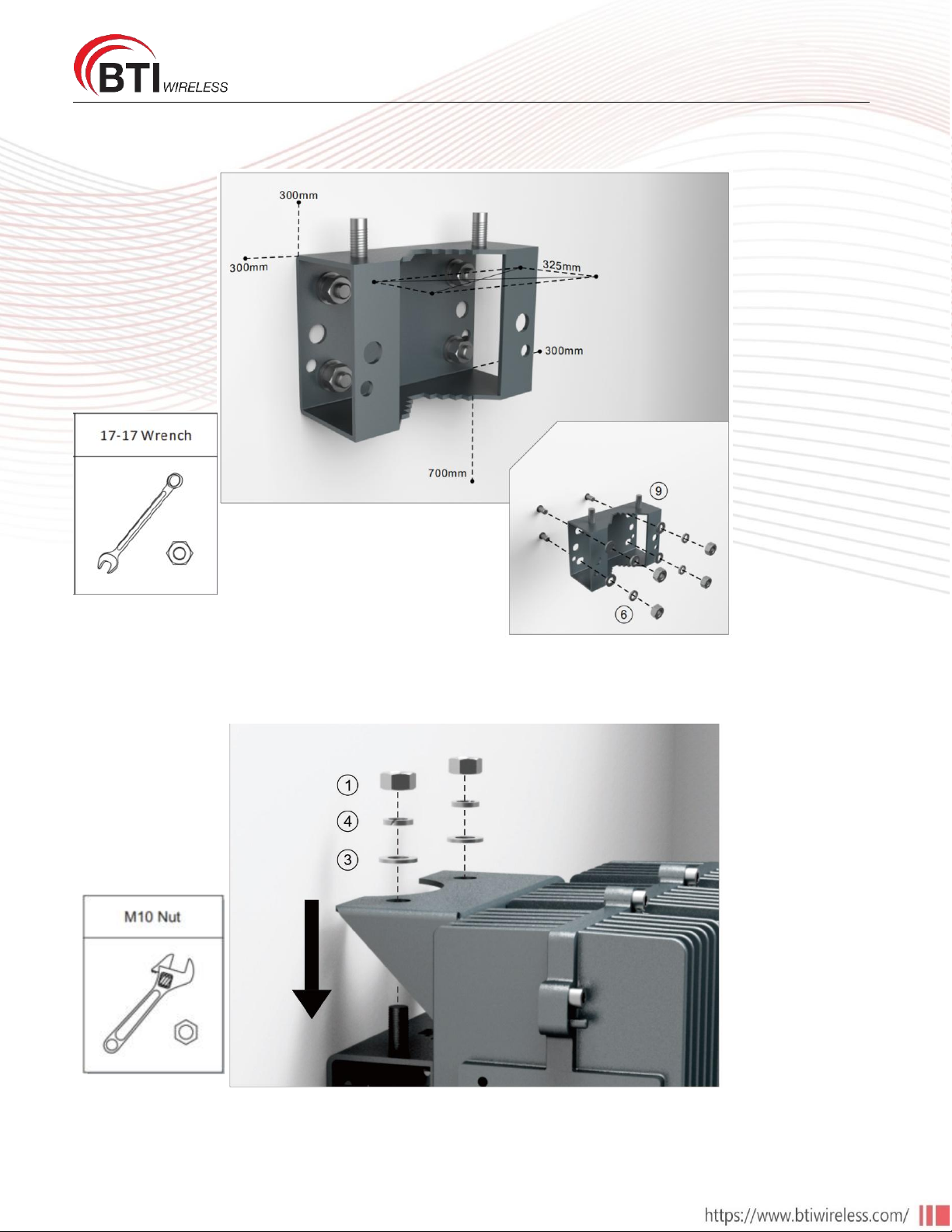 BTI WIRELESS

300mm
300mm
325mm
300mm
700mm

17-17 Wrench

9
6

1
4
3

M10 Nut

https://www.btiwireless.com/