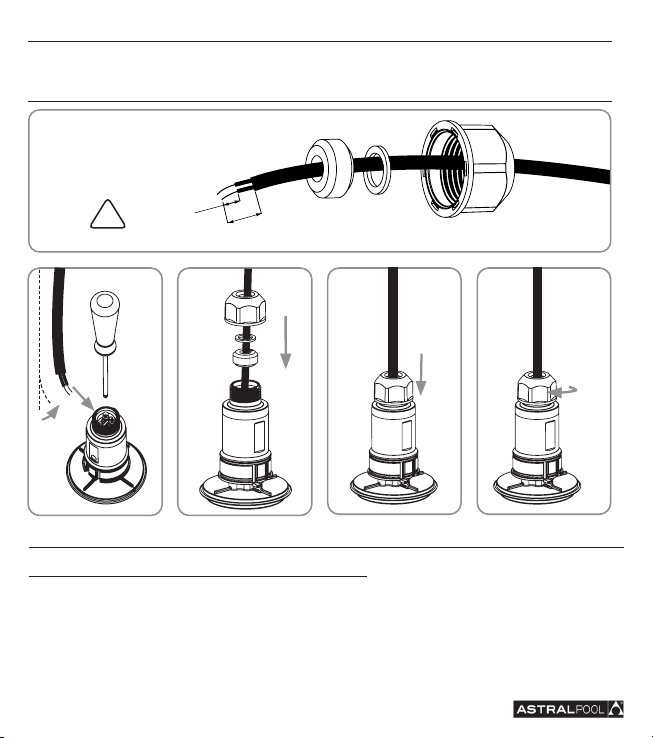 ASTRALPOOL