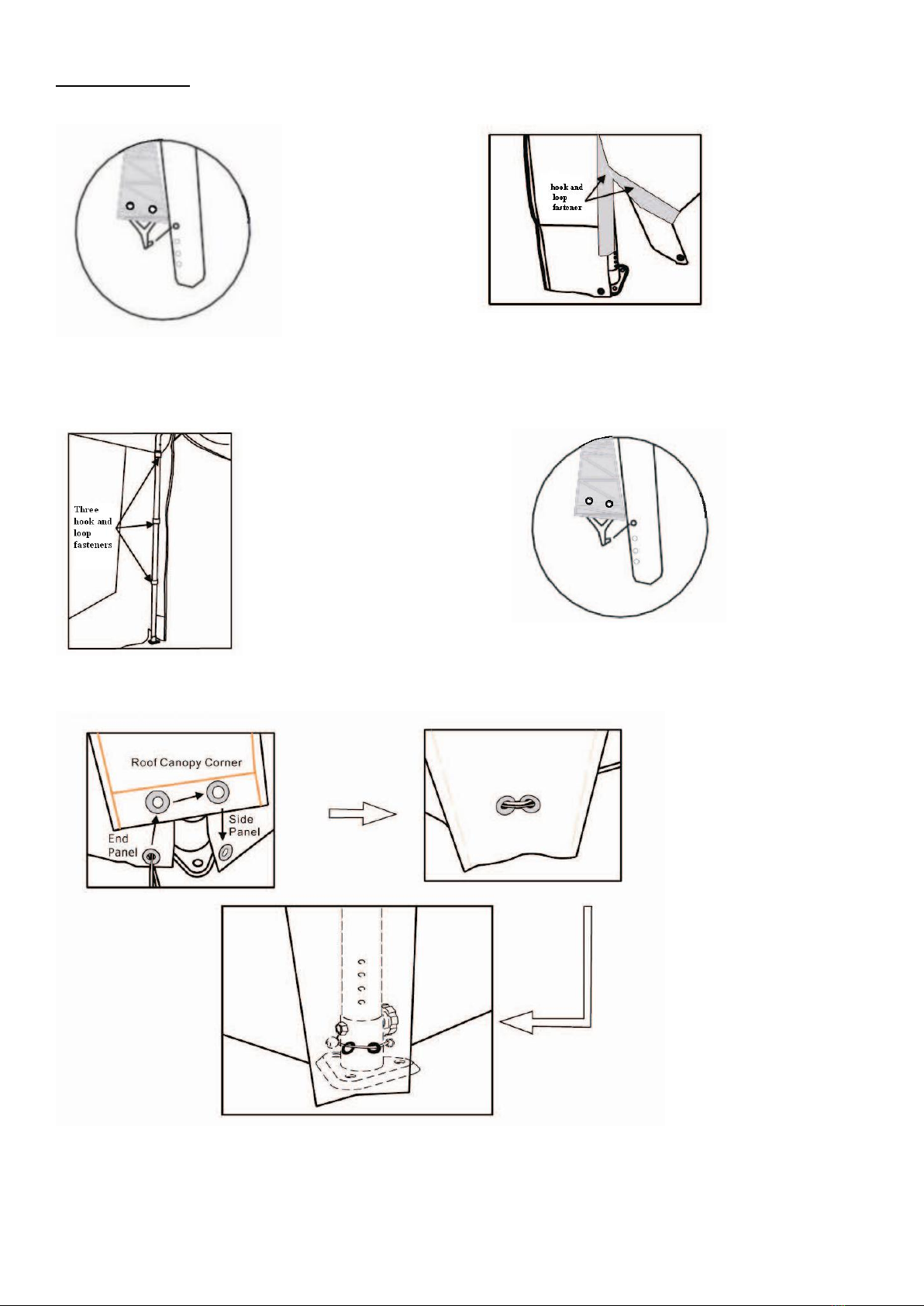 hook and loop fastener

Three hook and loop fasteners

Roof Canopy Corner

End Panel

Side Panel