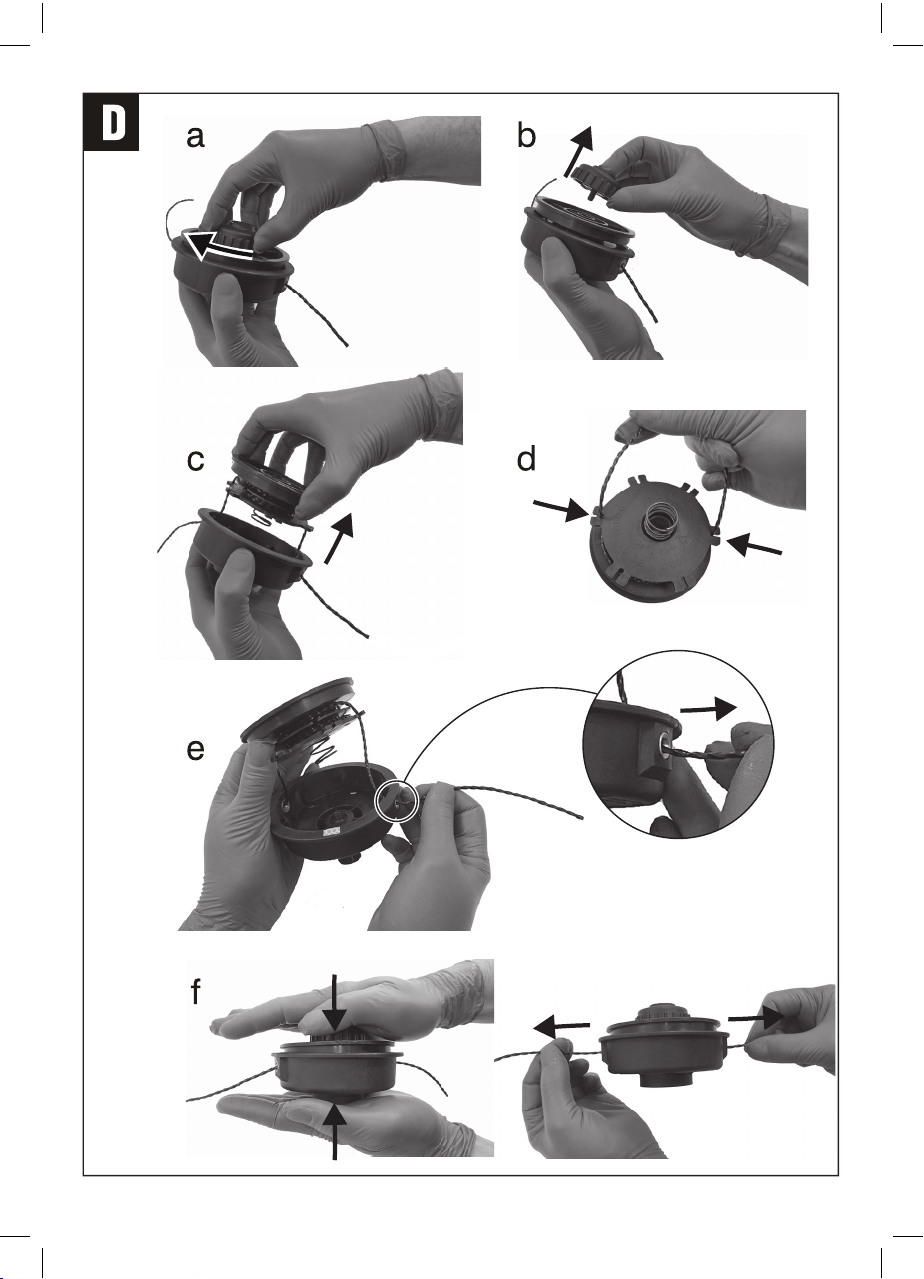 D
a
b
c
d
e
f