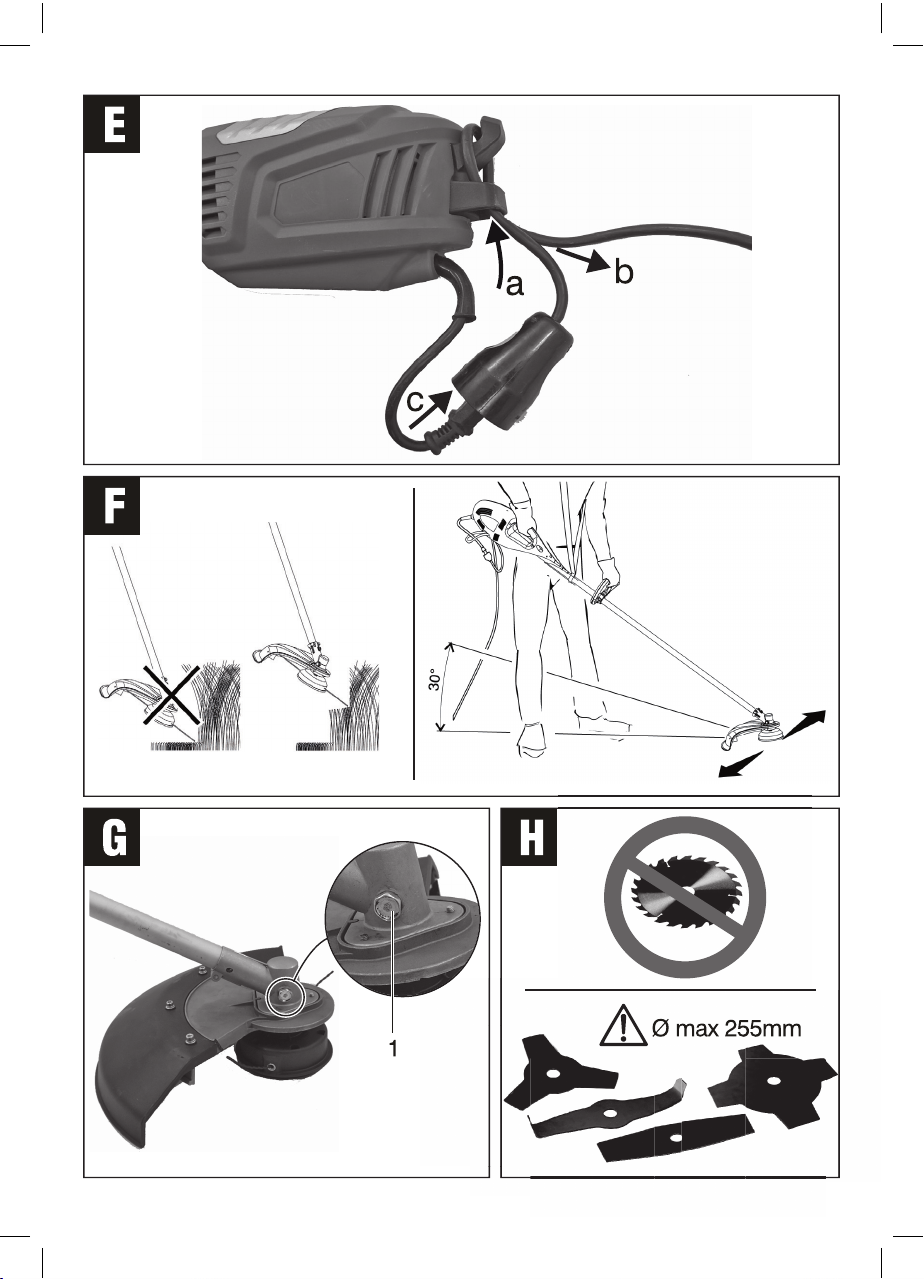 E

a

b

c

F

30°

G

1

H

Ø max 255mm