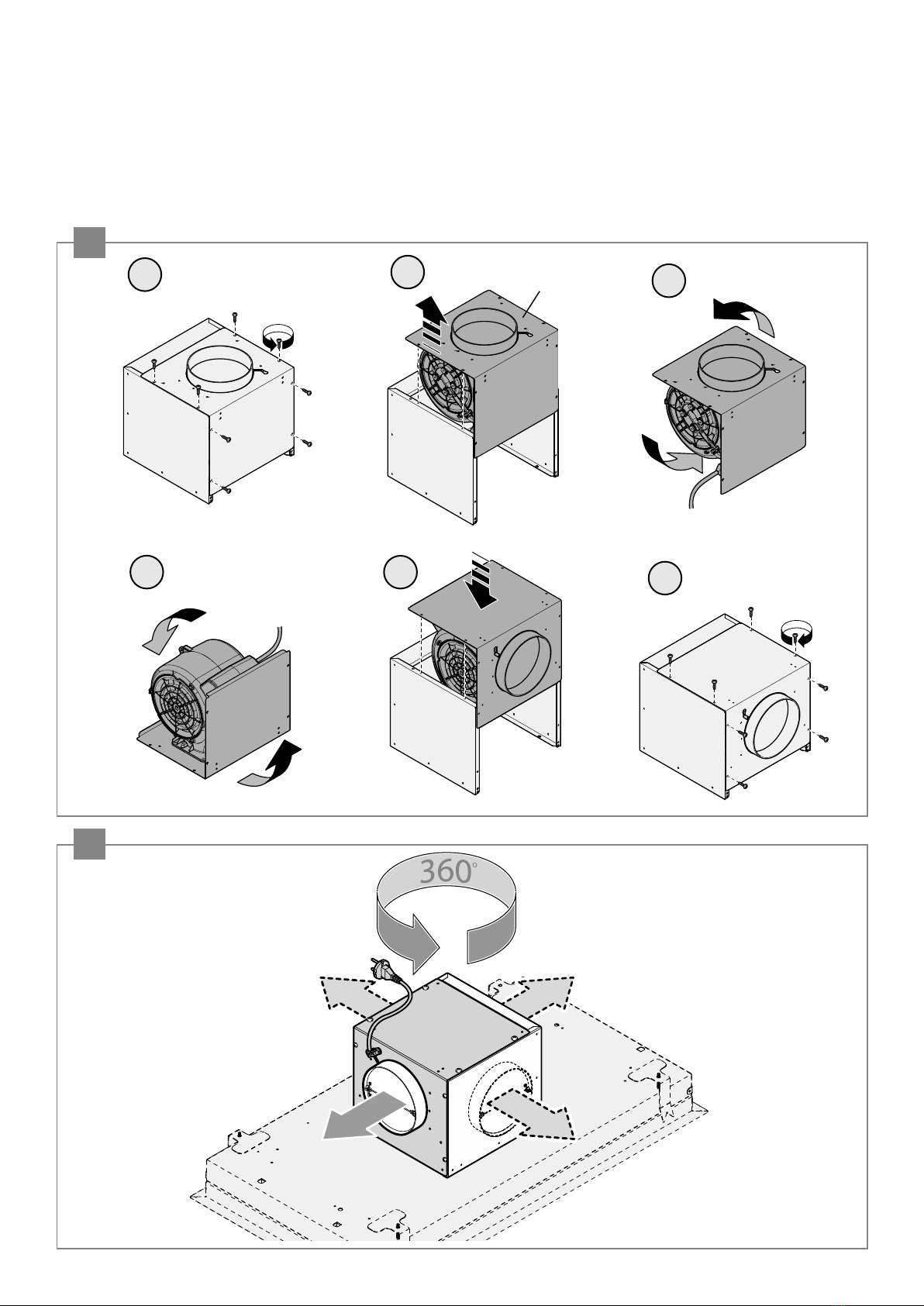 360°