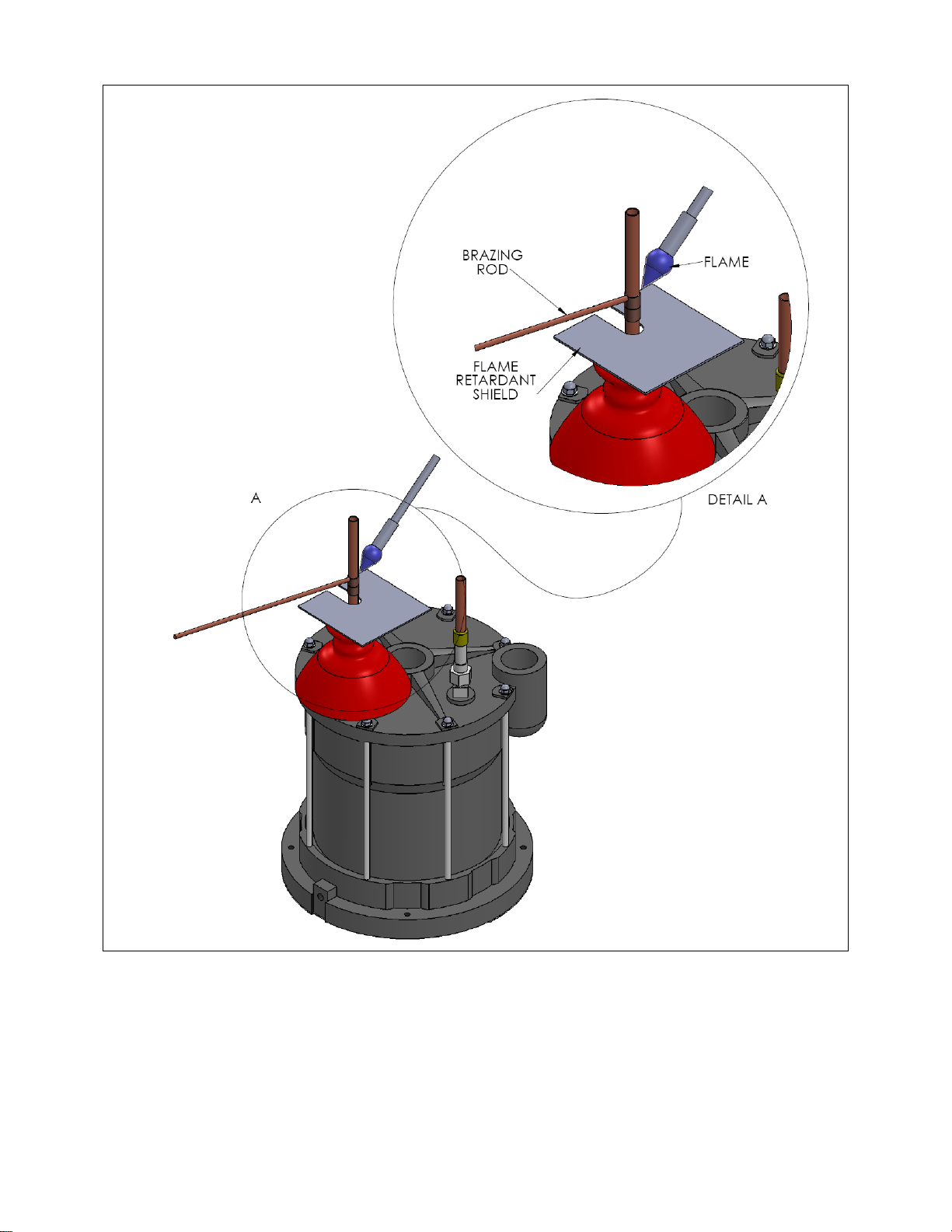 BRAZING ROD

FLAME

FLAME RETARDANT SHIELD

A

DETAIL A