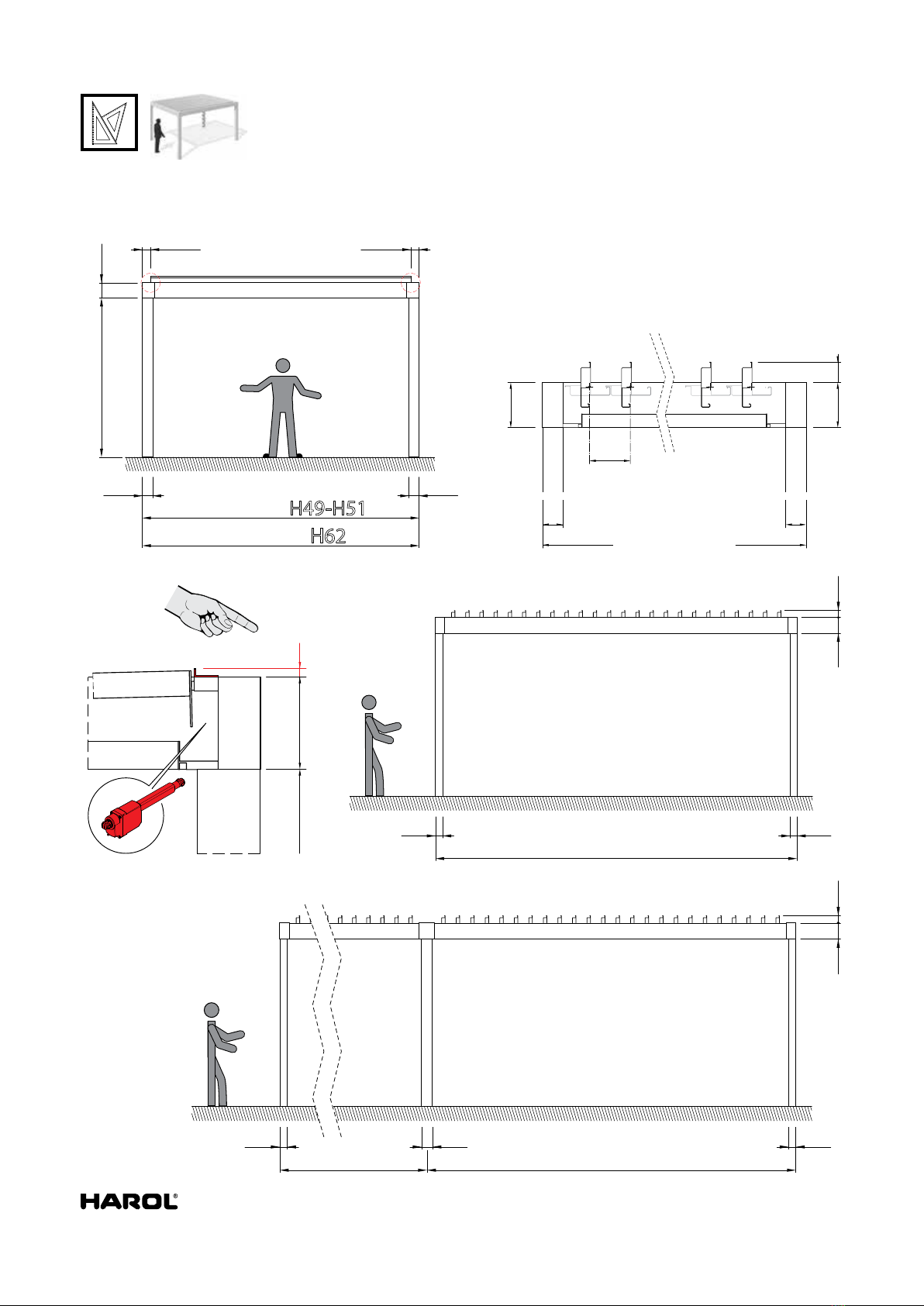 H49-H51
H62

HAROL®