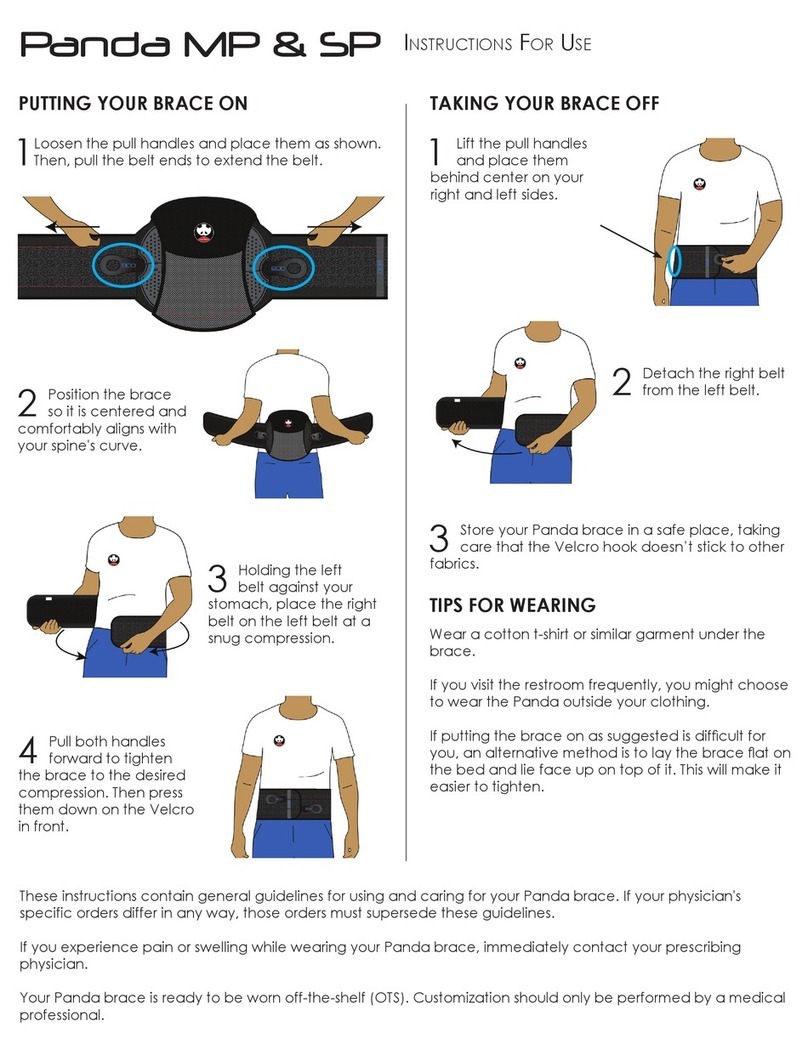 Panda MP & SP INSTRUCTIONS FOR USE

PUTTING YOUR BRACE ON

1 Loosen the pull handles and place them as shown. Then, pull the belt ends to extend the belt.

2 Position the brace so it is centered and comfortably aligns with your spine's curve.

3 Holding the left belt against your stomach, place the right belt on the left belt at a snug compression.

4 Pull both handles forward to tighten the brace to the desired compression. Then press them down on the Velcro in front.

TAKING YOUR BRACE OFF

1 Lift the pull handles and place them behind center on your right and left sides.

2 Detach the right belt from the left belt.

3 Store your Panda brace in a safe place, taking care that the Velcro hook doesn't stick to other fabrics.

TIPS FOR WEARING

Wear a cotton t-shirt or similar garment under the brace.

If you visit the restroom frequently, you might choose to wear the Panda outside your clothing.

If putting the brace on as suggested is difficult for you, an alternative method is to lay the brace flat on the bed and lie face up on top of it. This will make it easier to tighten.

These instructions contain general guidelines for using and caring for your Panda brace. If your physician's specific orders differ in any way, those orders must supersede these guidelines.

If you experience pain or swelling while wearing your Panda brace, immediately contact your prescribing physician.

Your Panda brace is ready to be worn off-the-shelf (OTS). Customization should only be performed by a medical professional.