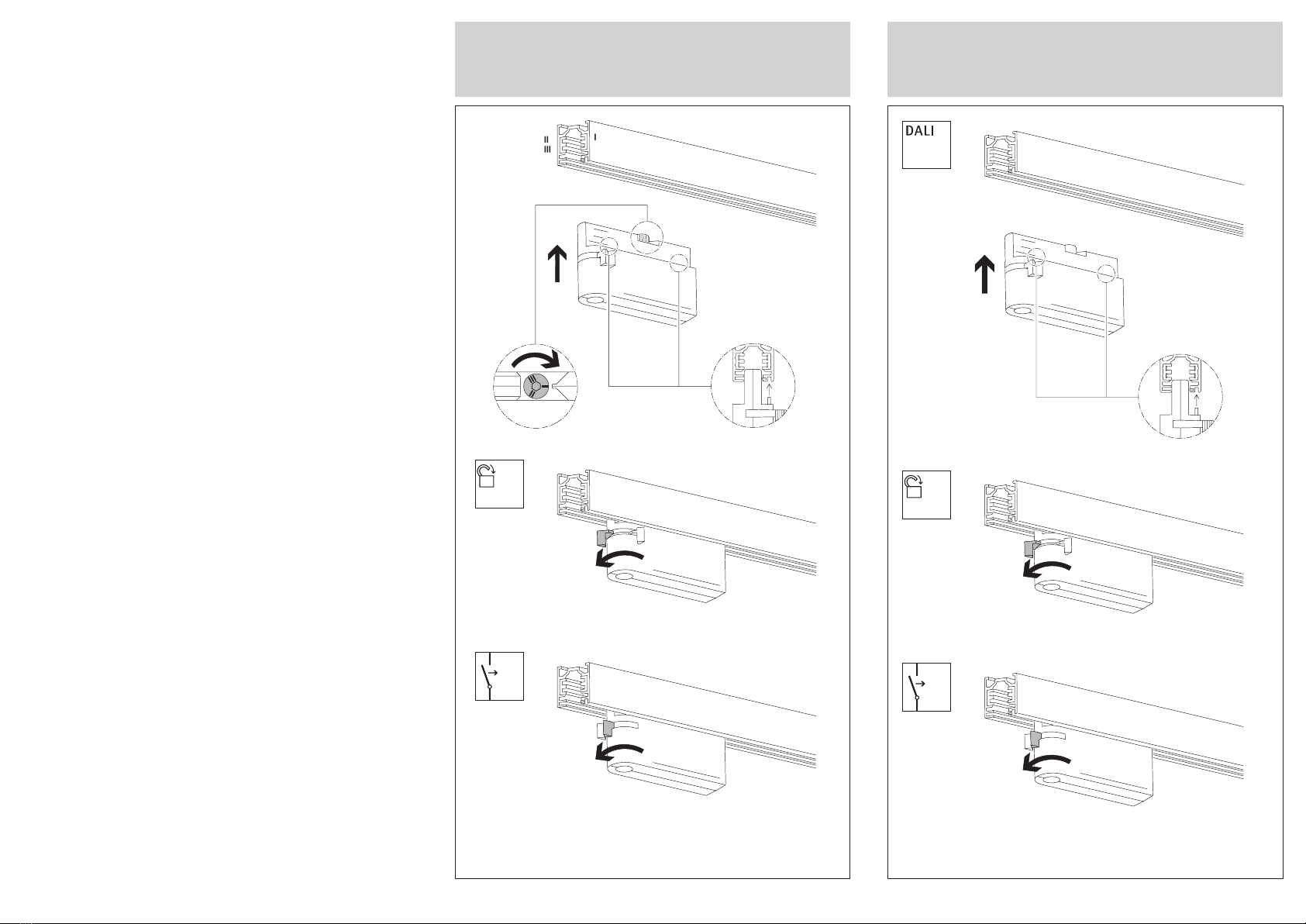 I
II
III

DALI