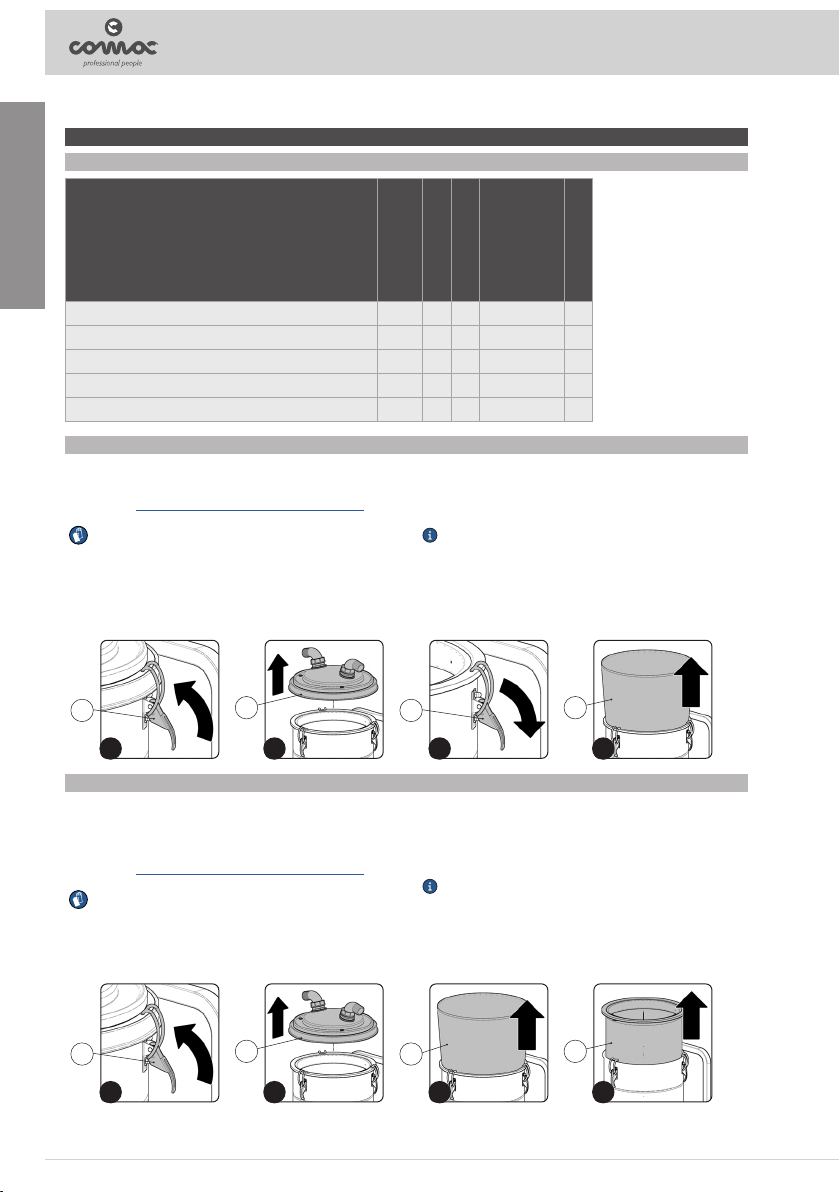 comac
professional people