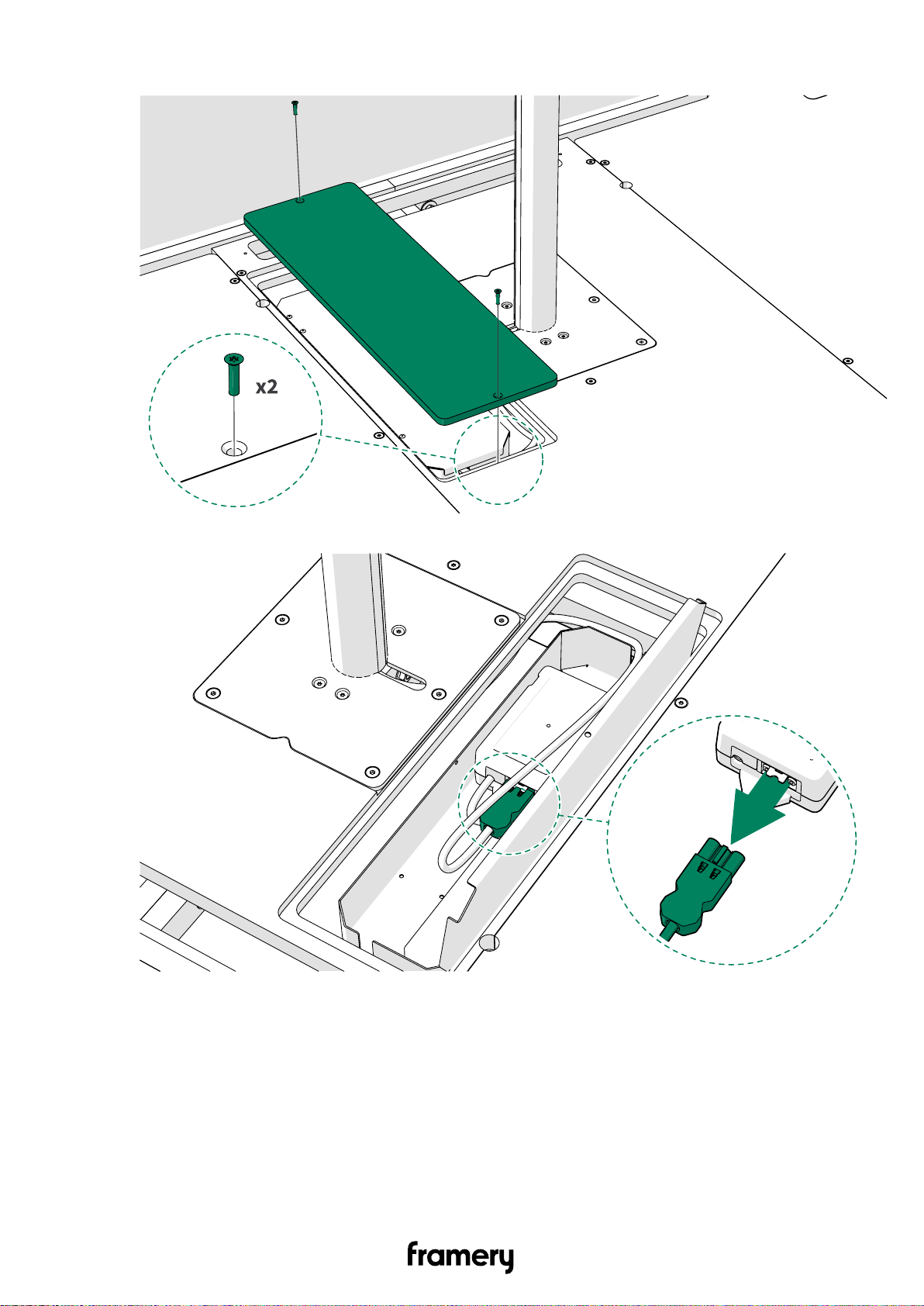 x2

framery