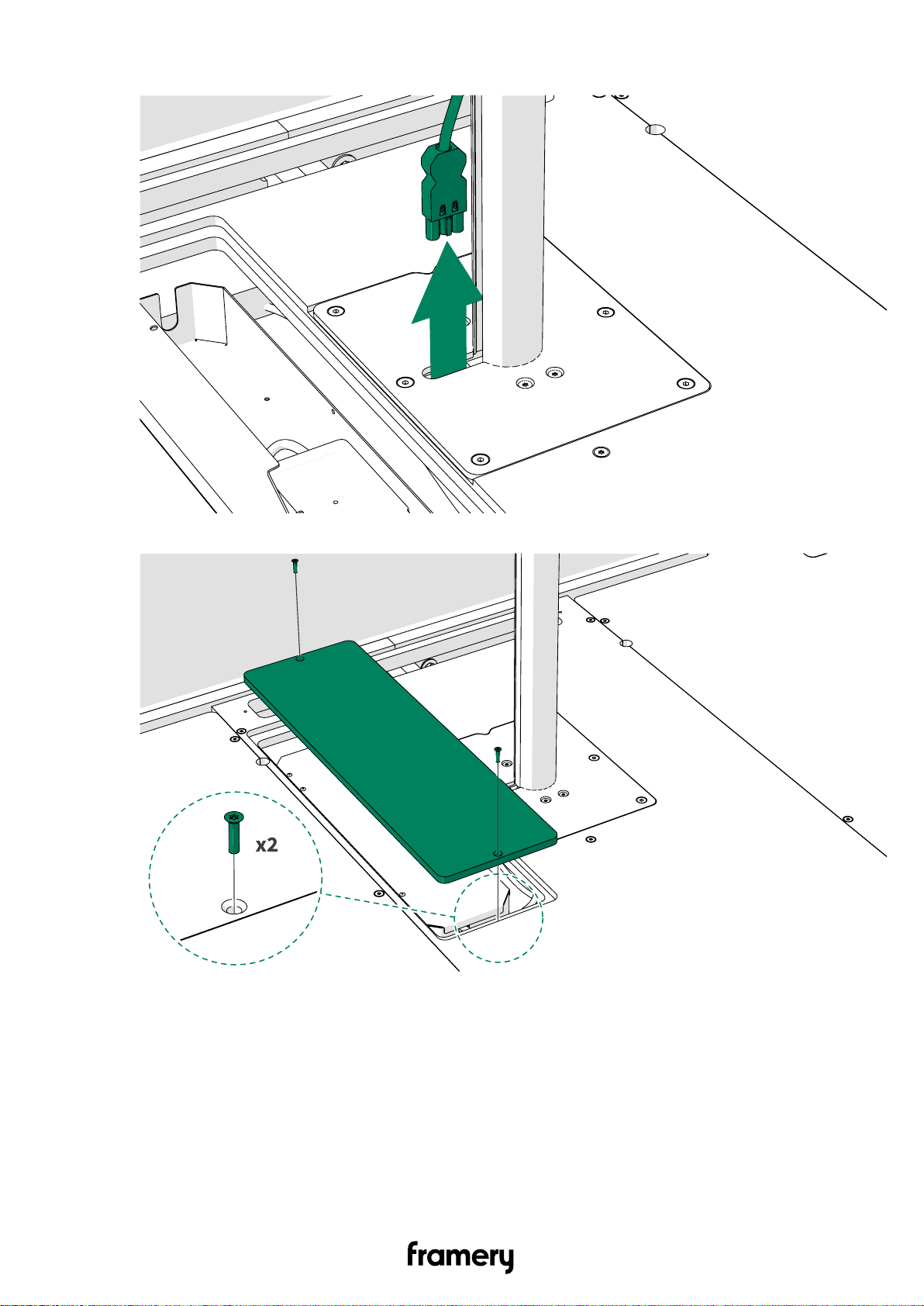 x2

framery