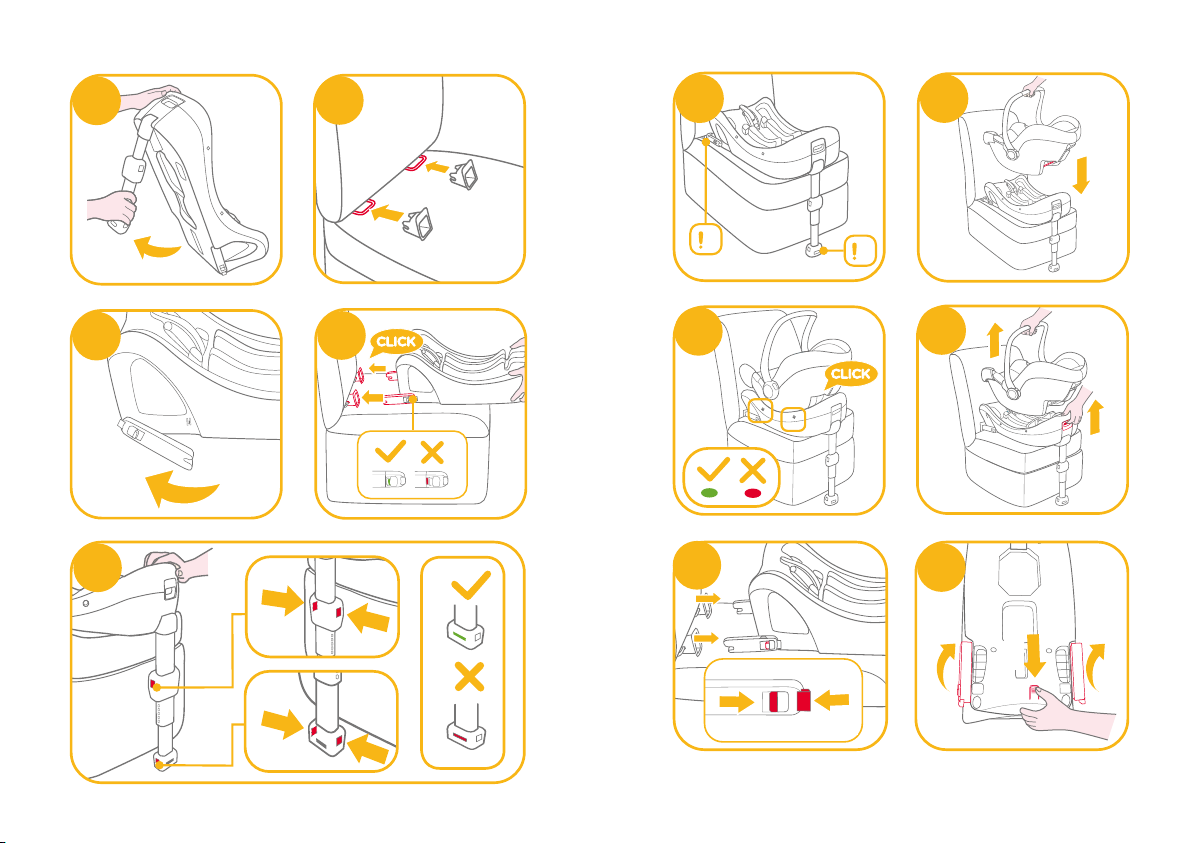 CLICK

!

!

CLICK