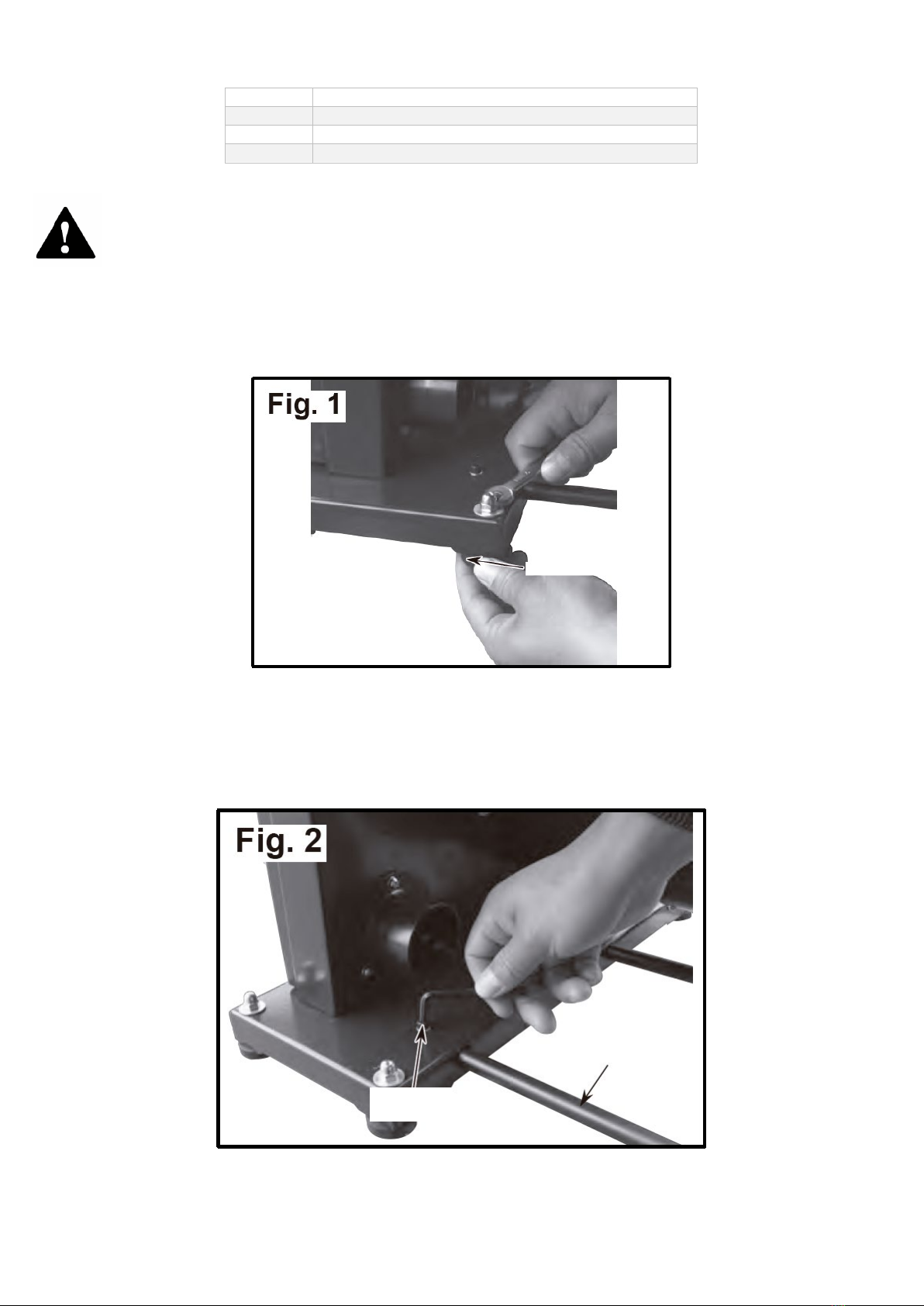 Fig. 1

Fig. 2