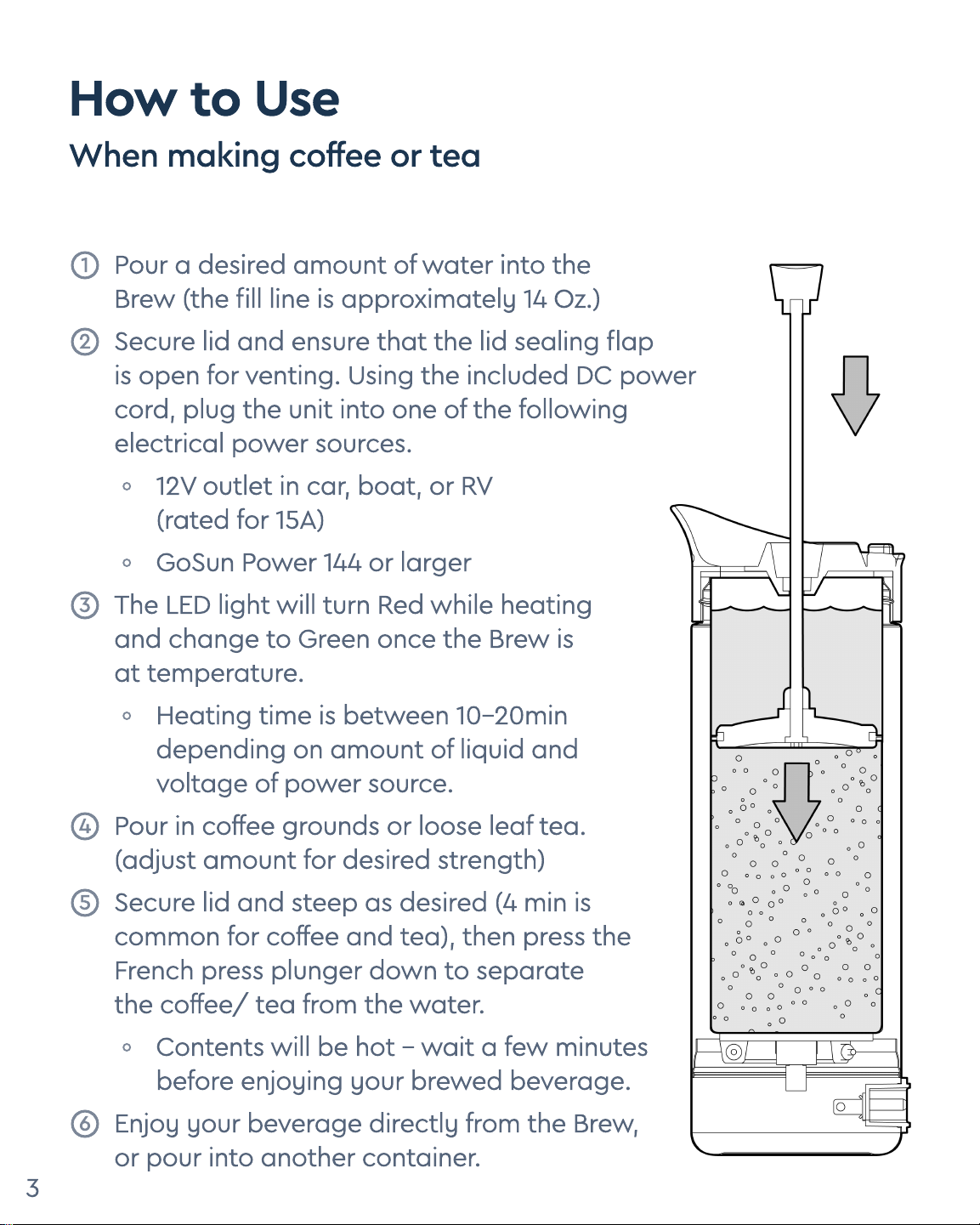 How to Use

When making coffee or tea

① Pour a desired amount of water into the Brew (the fill line is approximately 14 Oz.)

② Secure lid and ensure that the lid sealing flap is open for venting. Using the included DC power cord, plug the unit into one of the following electrical power sources.

◦ 12V outlet in car, boat, or RV (rated for 15A)

◦ GoSun Power 144 or larger

③ The LED light will turn Red while heating and change to Green once the Brew is at temperature.

◦ Heating time is between 10–20min depending on amount of liquid and voltage of power source.

④ Pour in coffee grounds or loose leaf tea. (adjust amount for desired strength)

⑤ Secure lid and steep as desired (4 min is common for coffee and tea), then press the French press plunger down to separate the coffee/ tea from the water.

◦ Contents will be hot – wait a few minutes before enjoying your brewed beverage.

⑥ Enjoy your beverage directly from the Brew, or pour into another container.

3