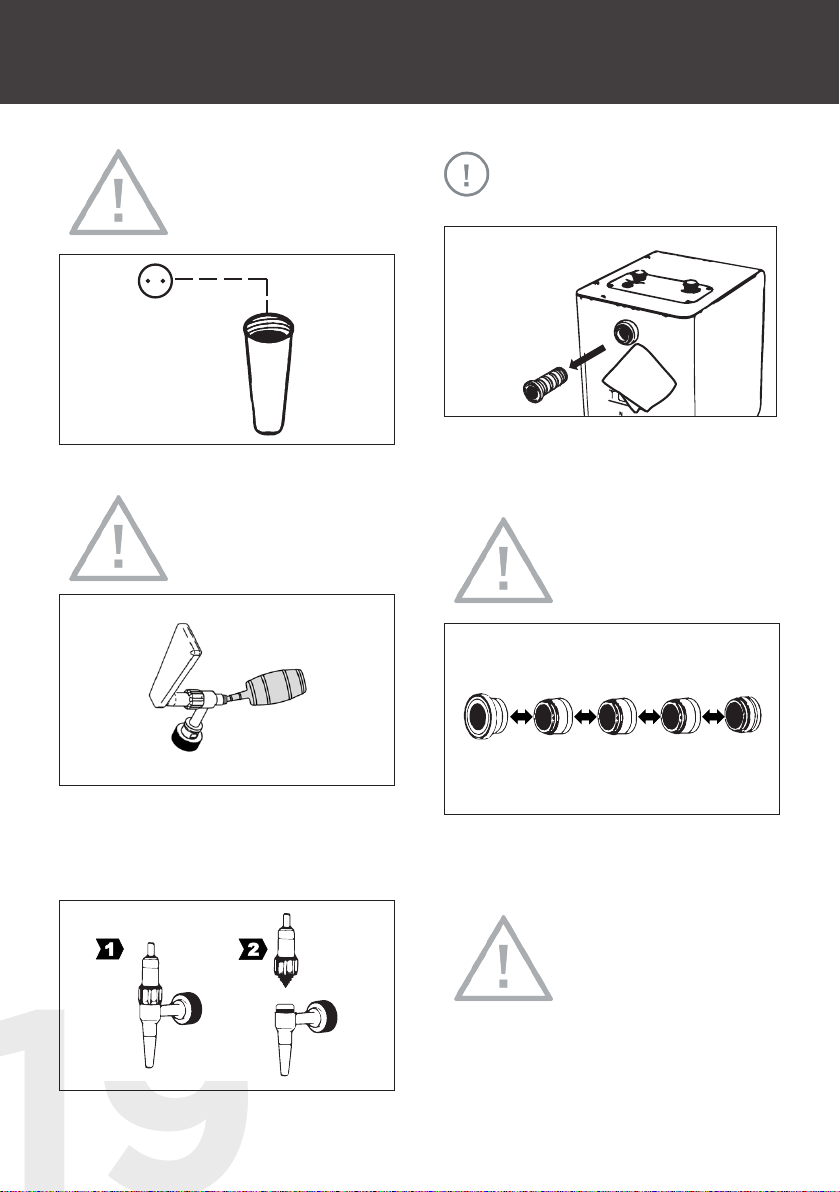 1

2

19