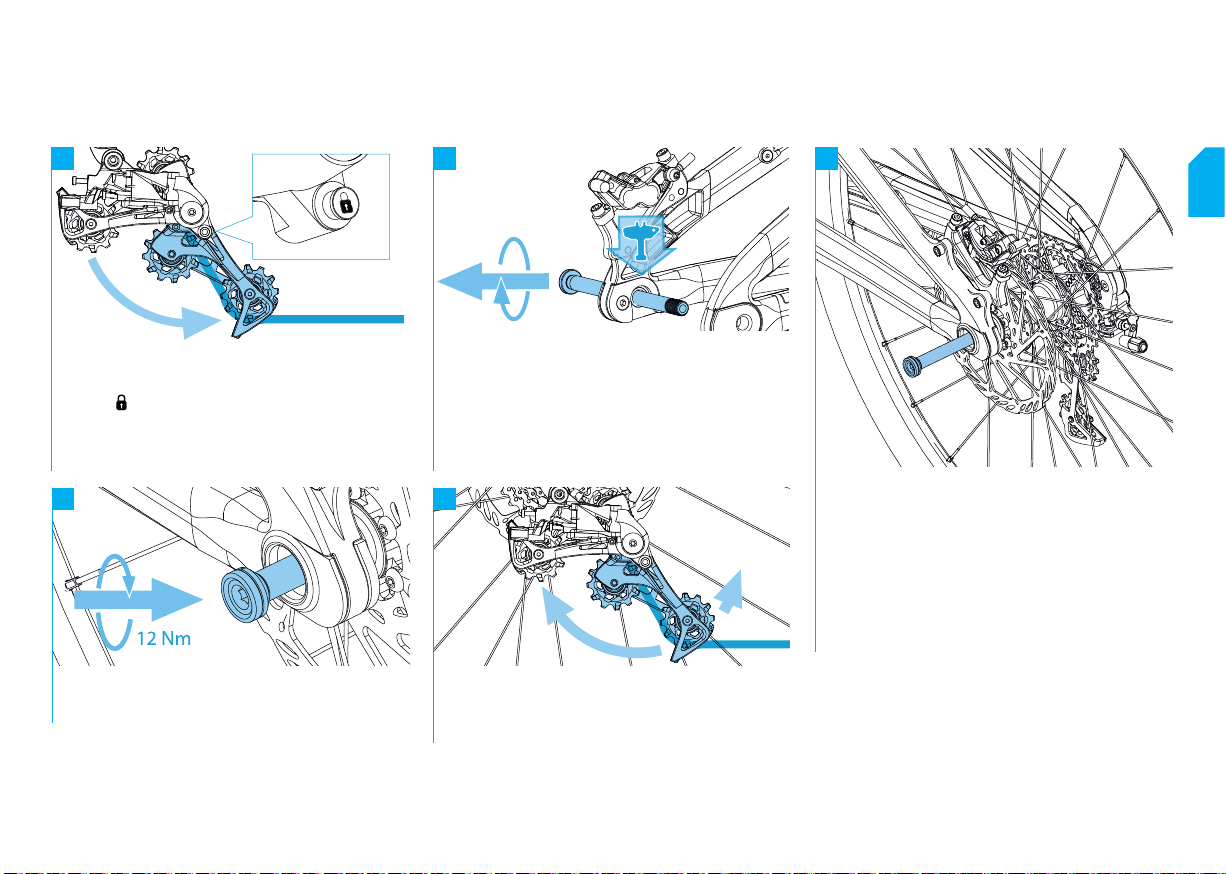 12 Nm