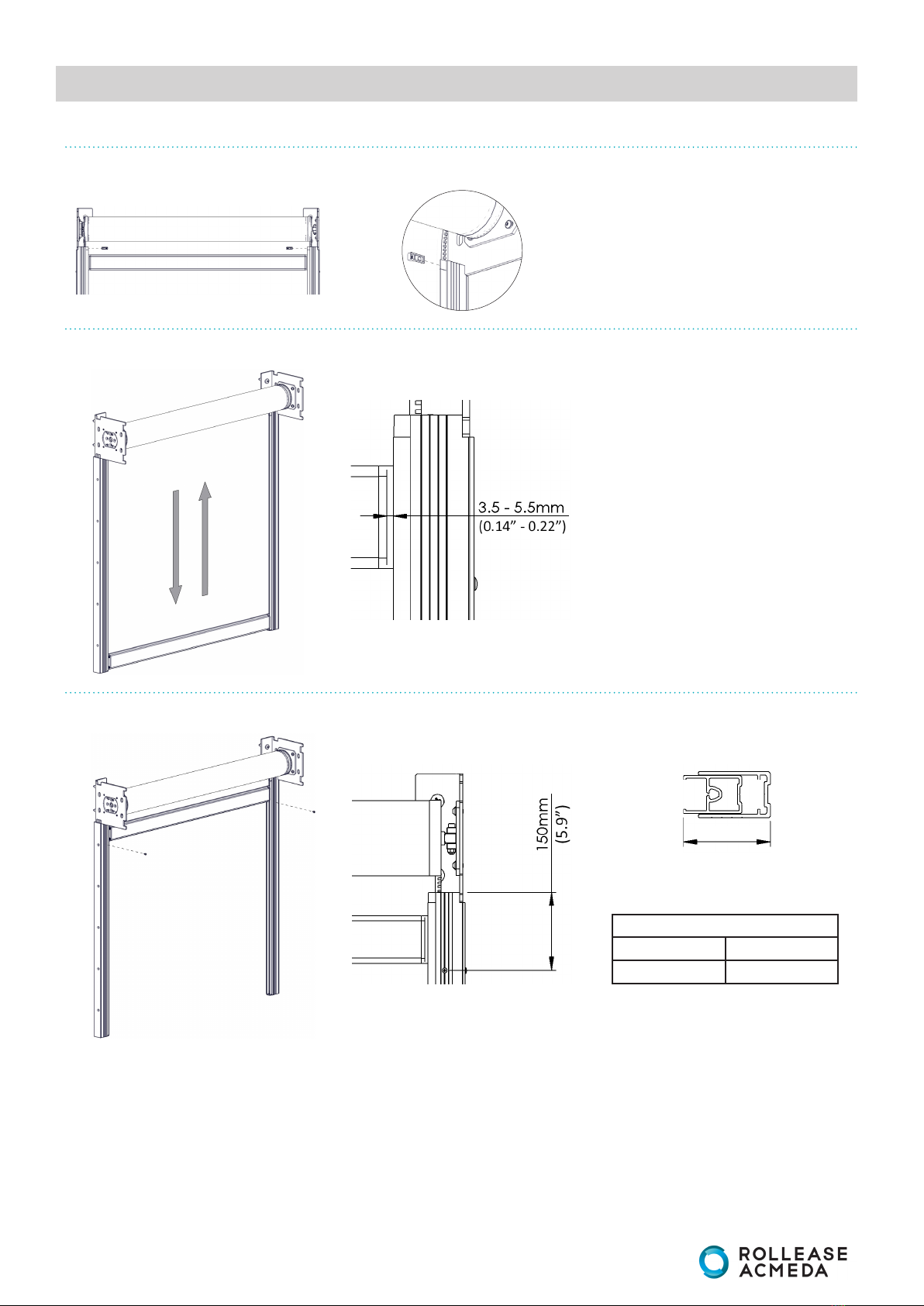 3.5 - 5.5mm
(0.14" - 0.22")

150mm
(5.9")

ROLLEASE
ACMEDA