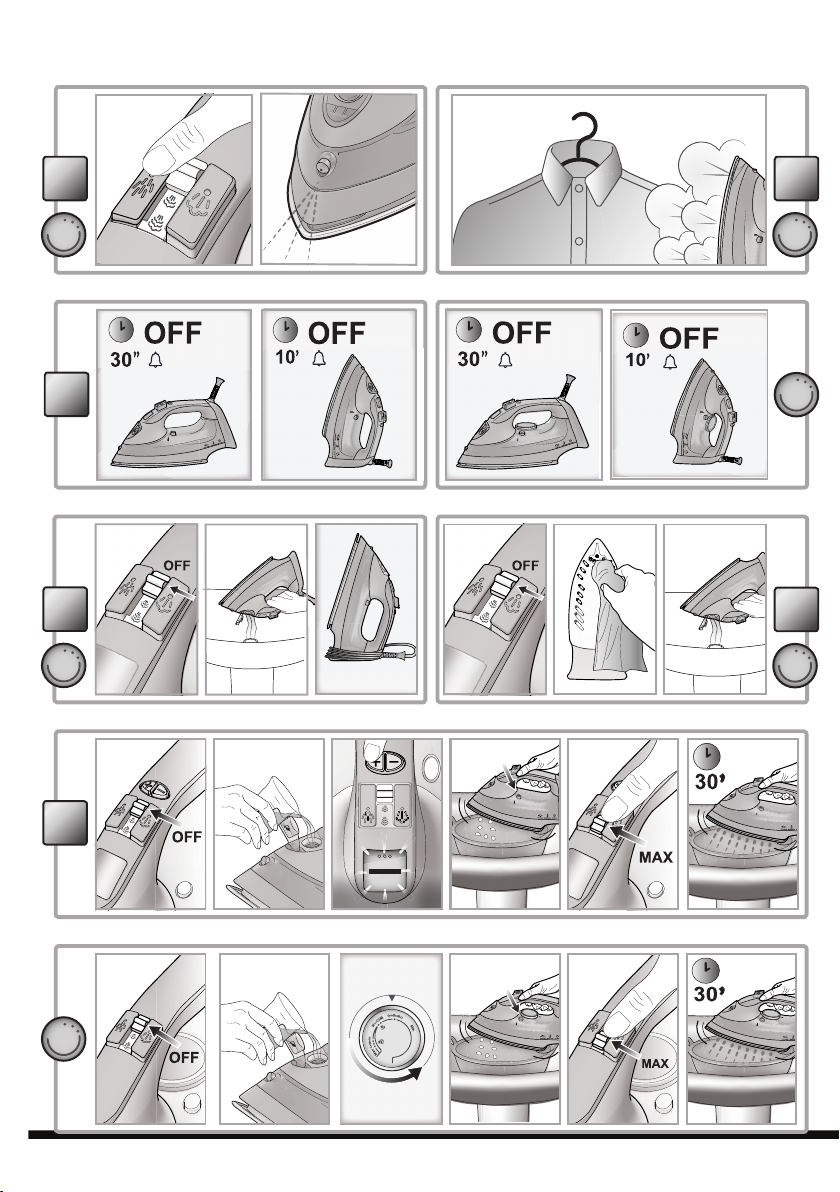 OFF
30"

OFF
10'

OFF
30"

OFF
10'

OFF

OFF

OFF

MAX

30'

OFF

MAX

30'