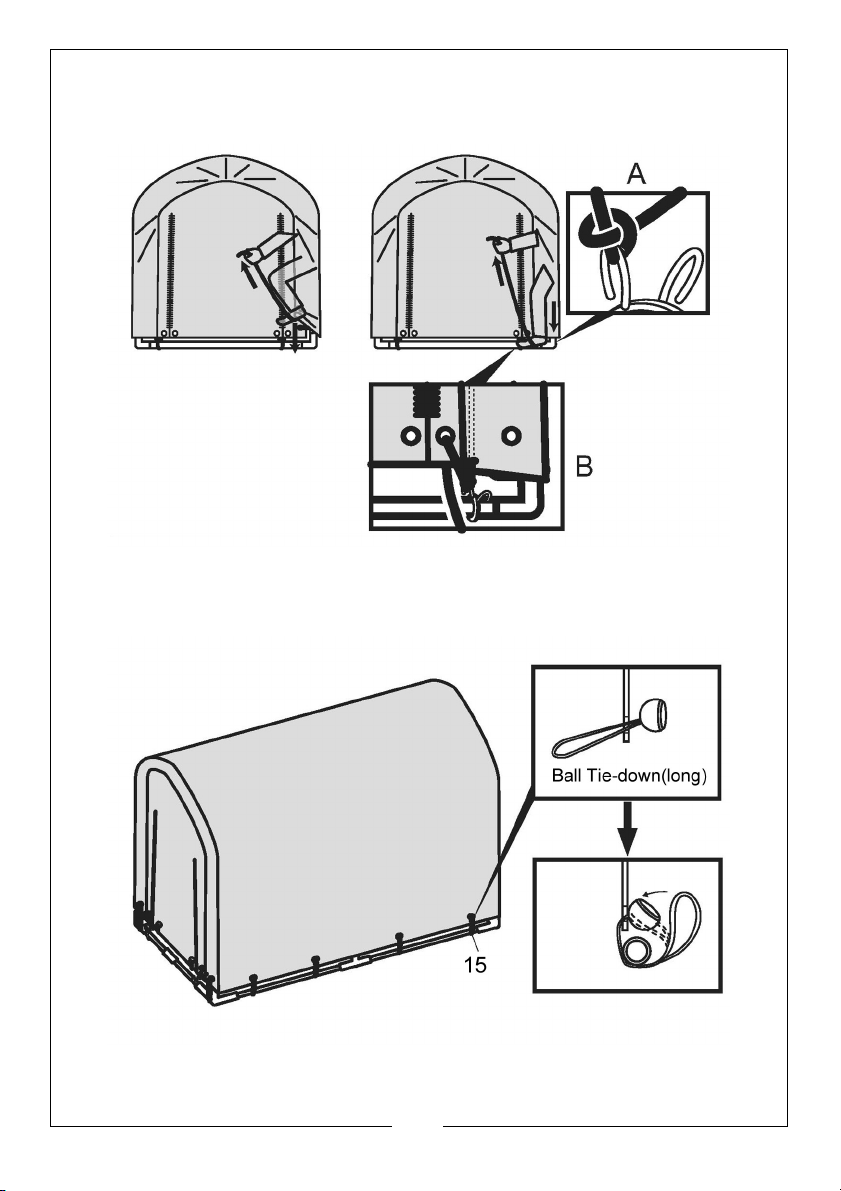 A

B

Ball Tie-down(long)

15