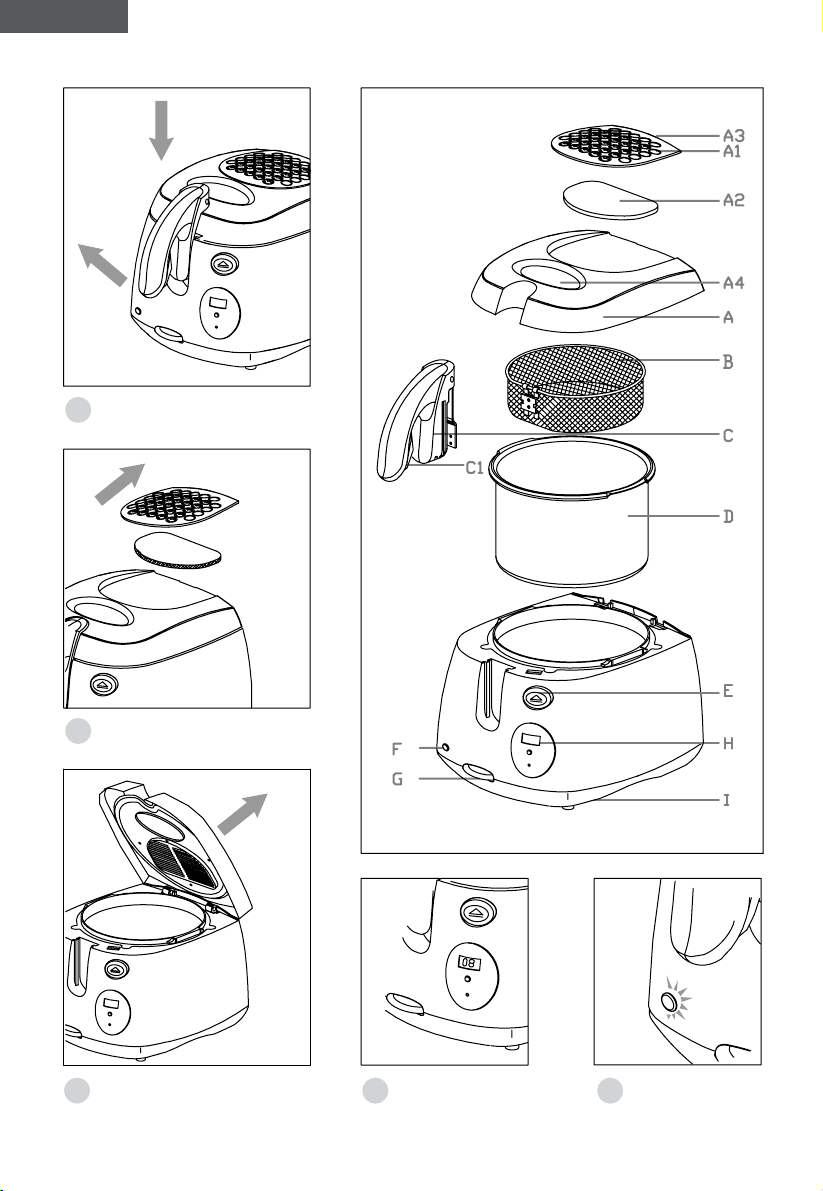 A3
A1
A2
A4
A
B
C
C1
D
E
F
H
G
I
08