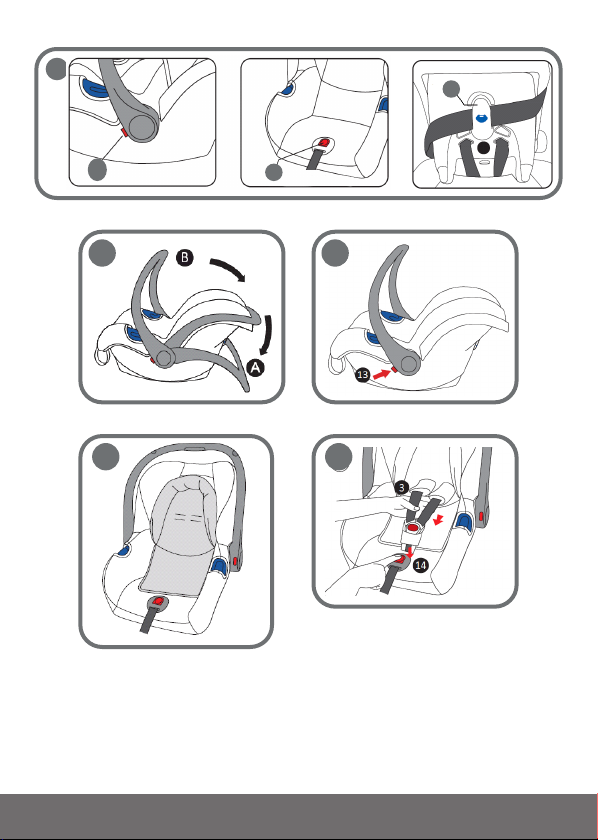 B

A

13

3

14