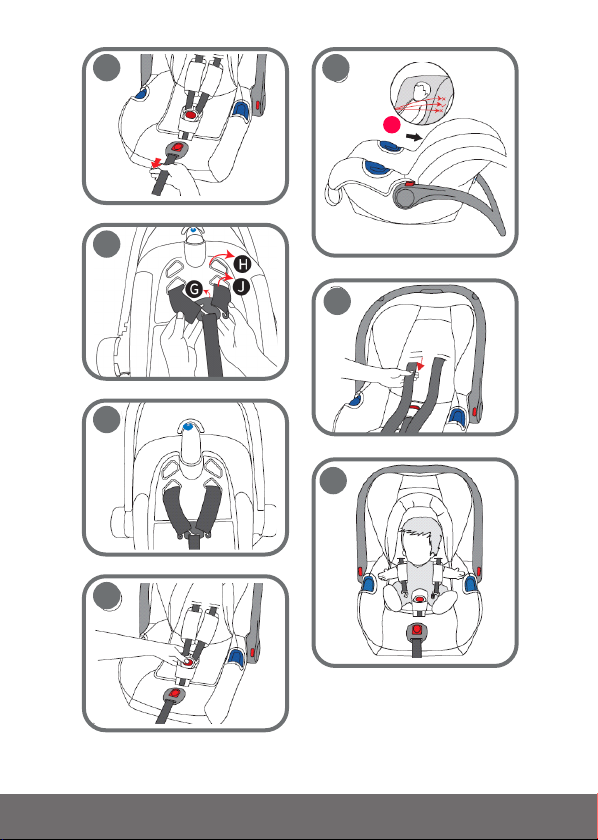 H
G
J