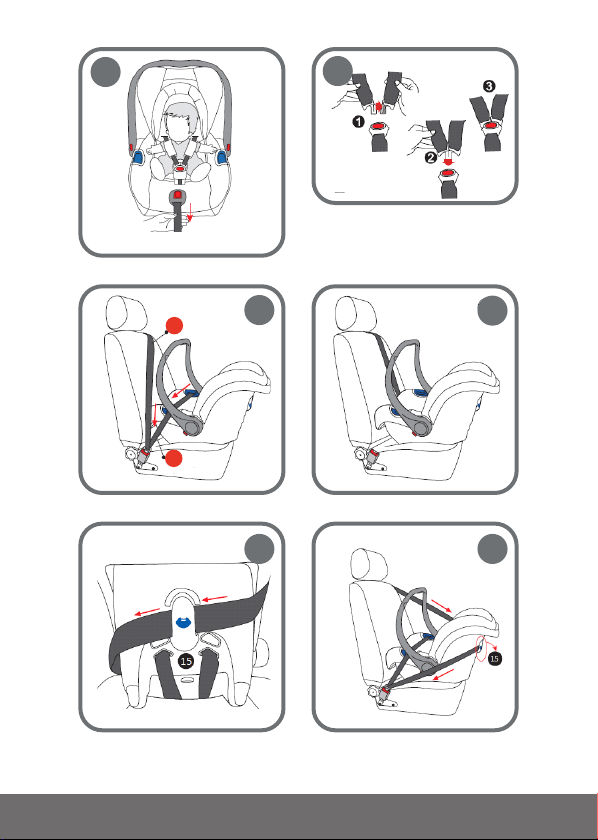 1
2
3

15

15