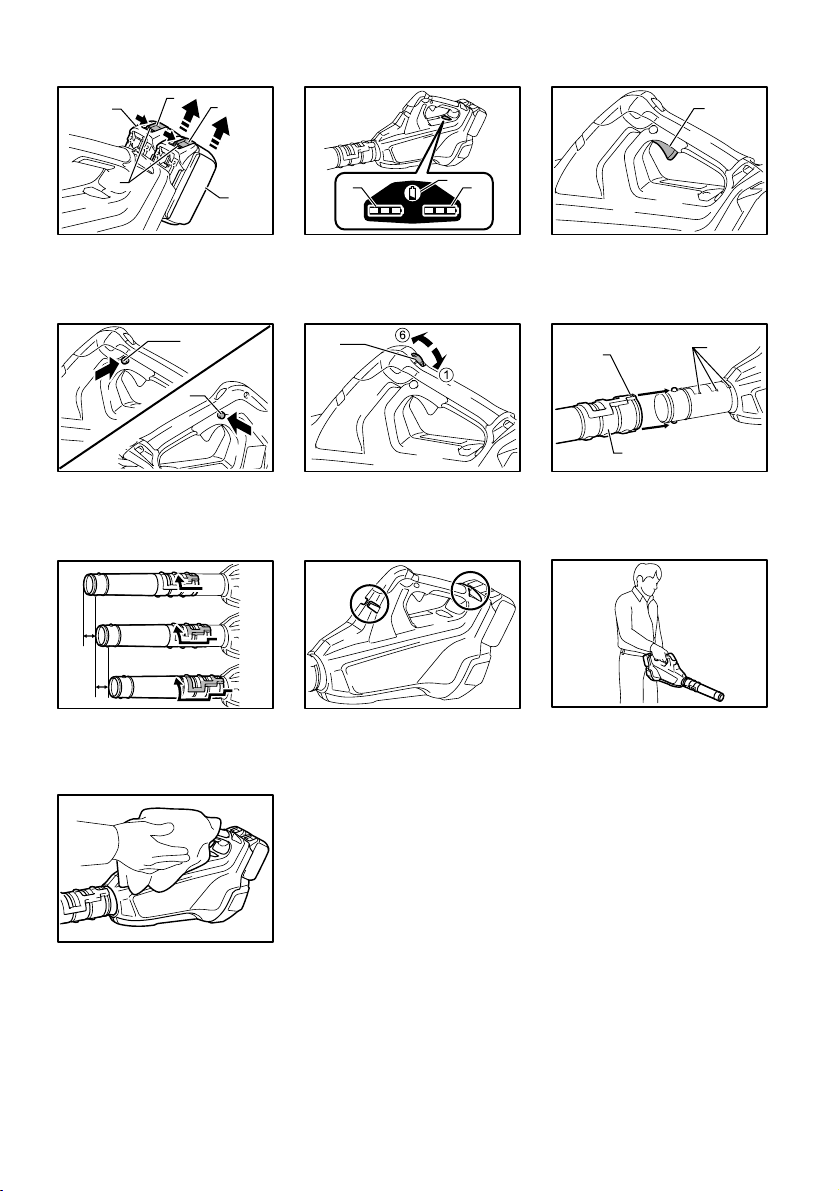 6

1