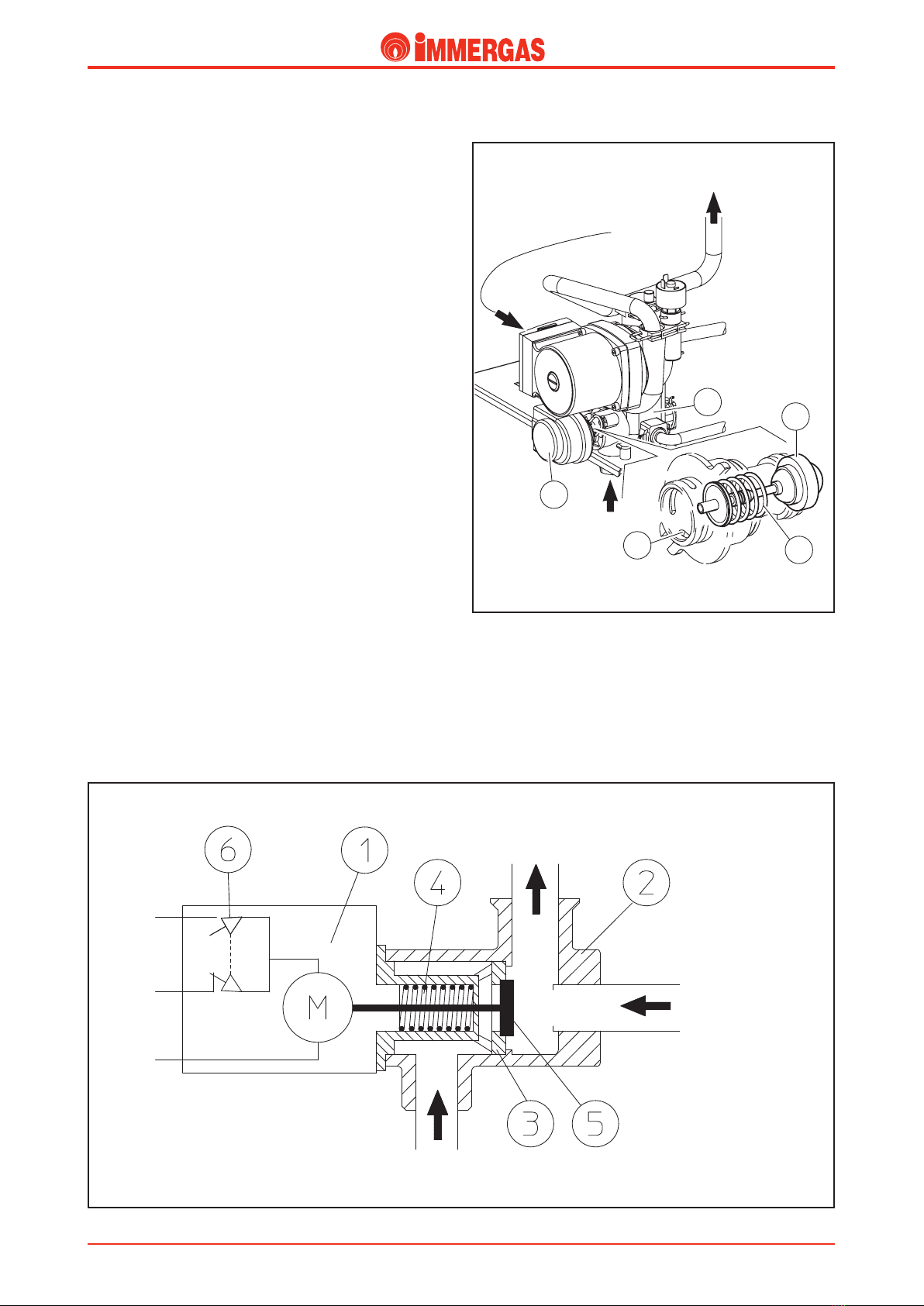 IMMERGAS

6

1

4

2

M

3

5