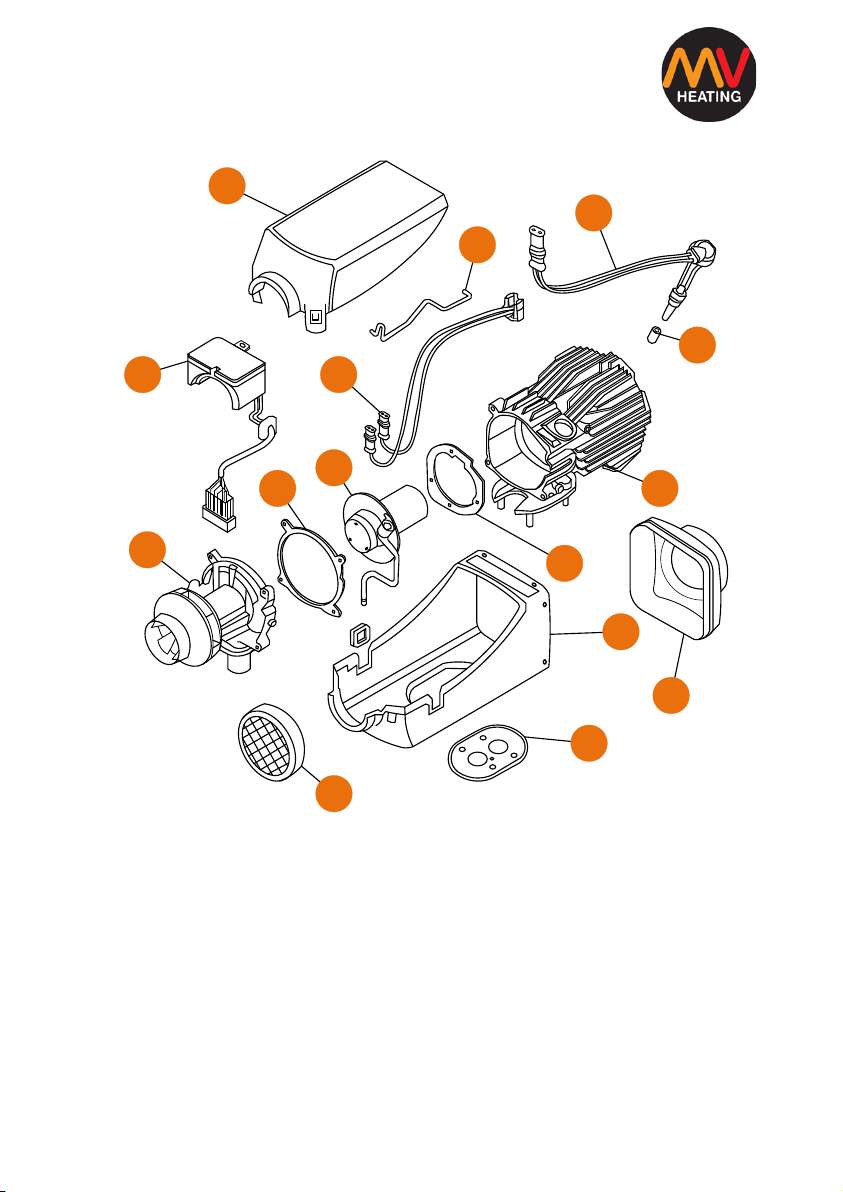 MV
HEATING